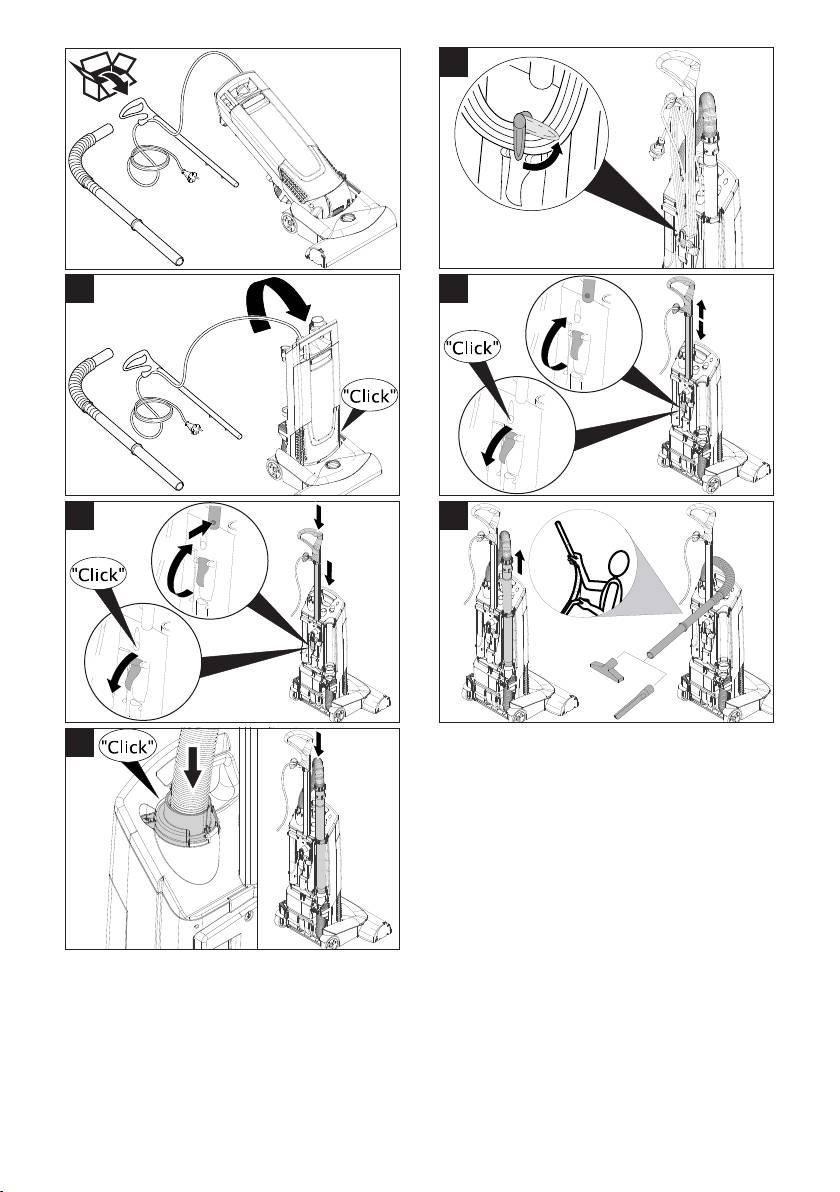 "Click"

"Click"

"Click"

"Click"