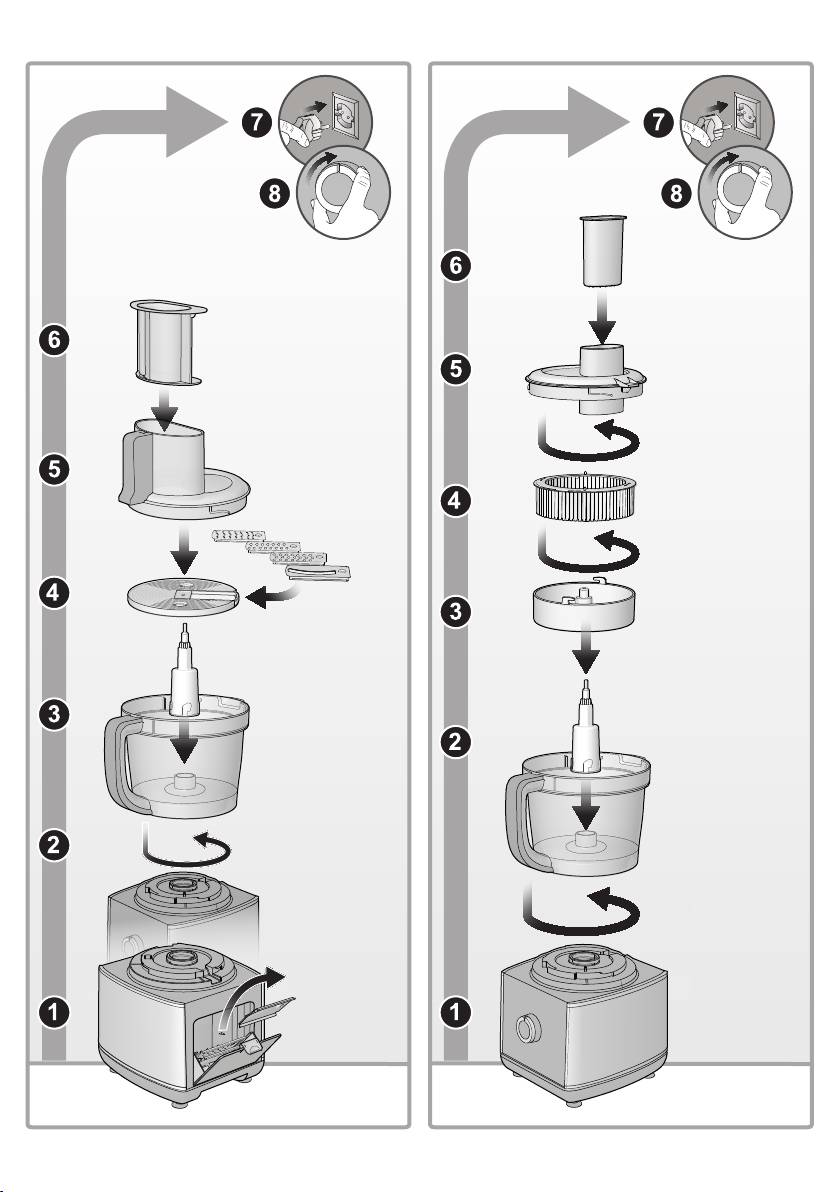 7
8
6
5
4
3
2
1

7
8
6
5
4
3
2
1