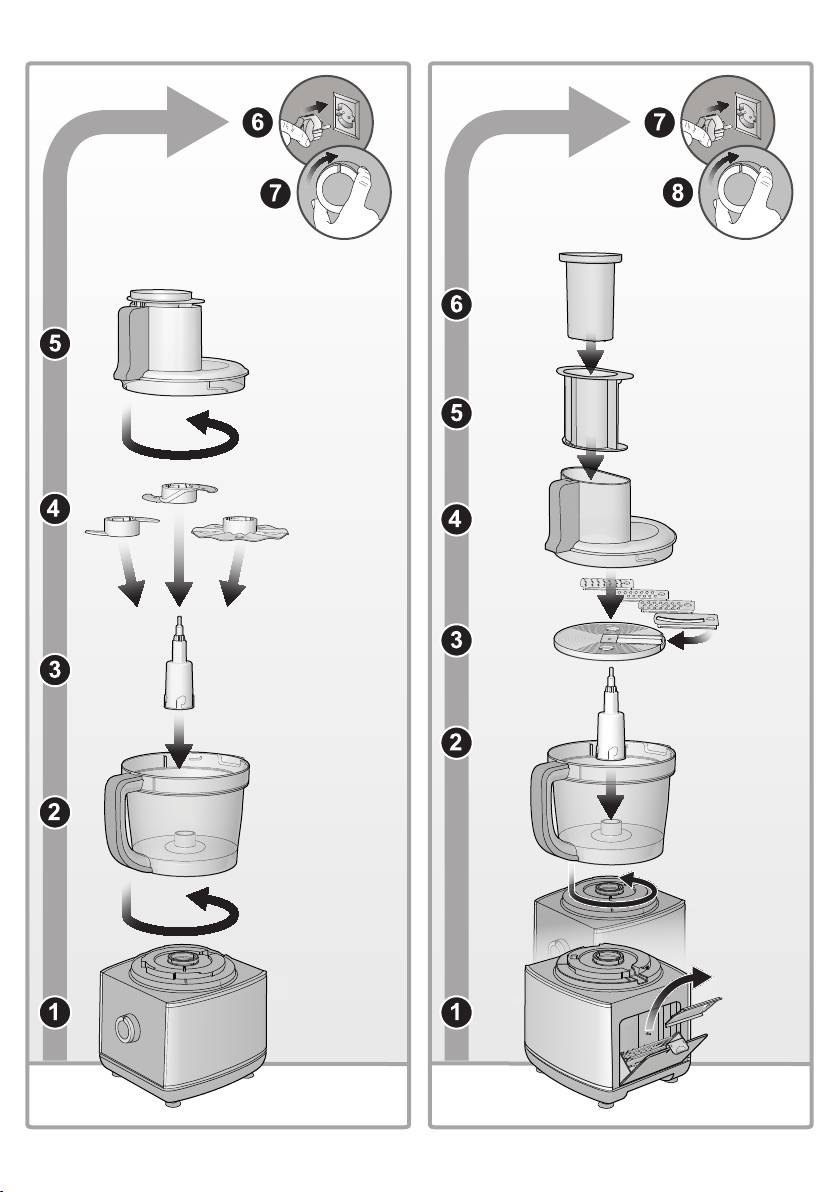 6
7
5
4
3
2
1
7
8
6
5
4
3
2
1