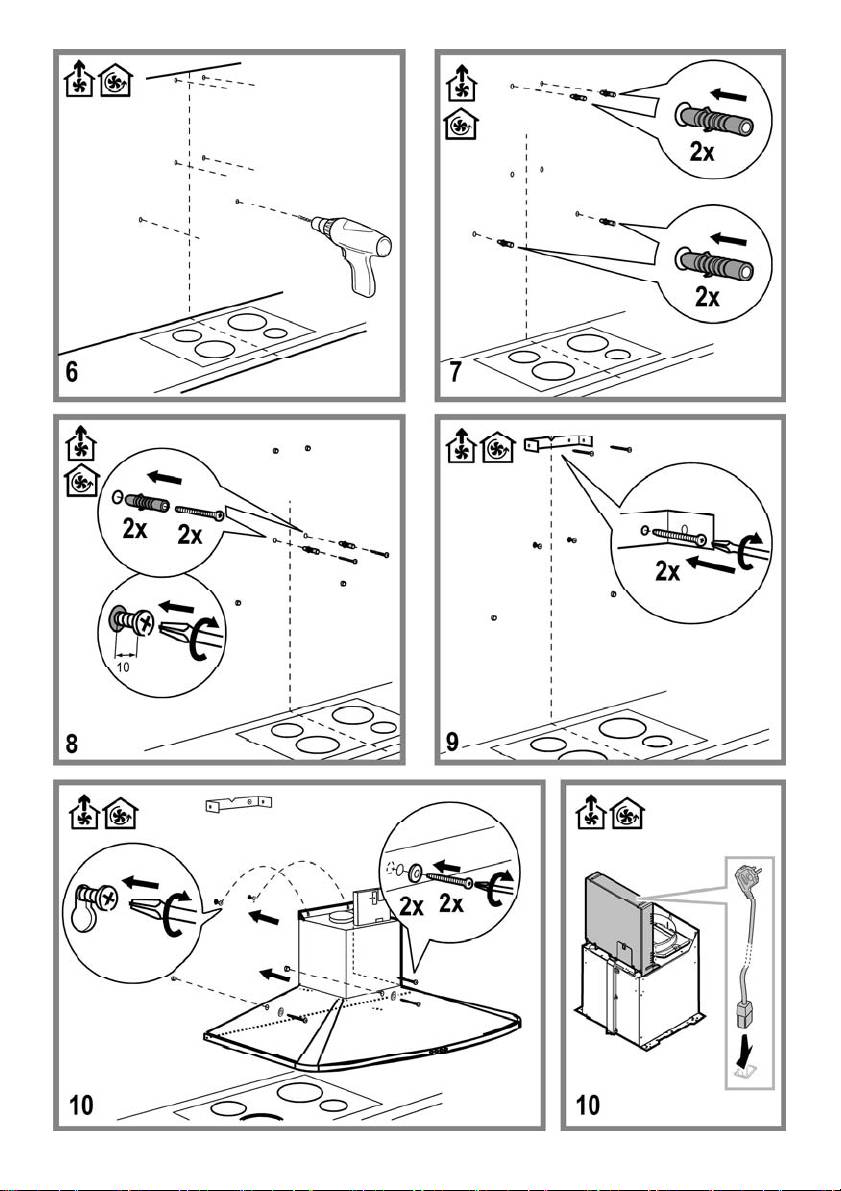 6

2x

2x

7

2x 2x

10

8

2x

9

2x 2x

10

10