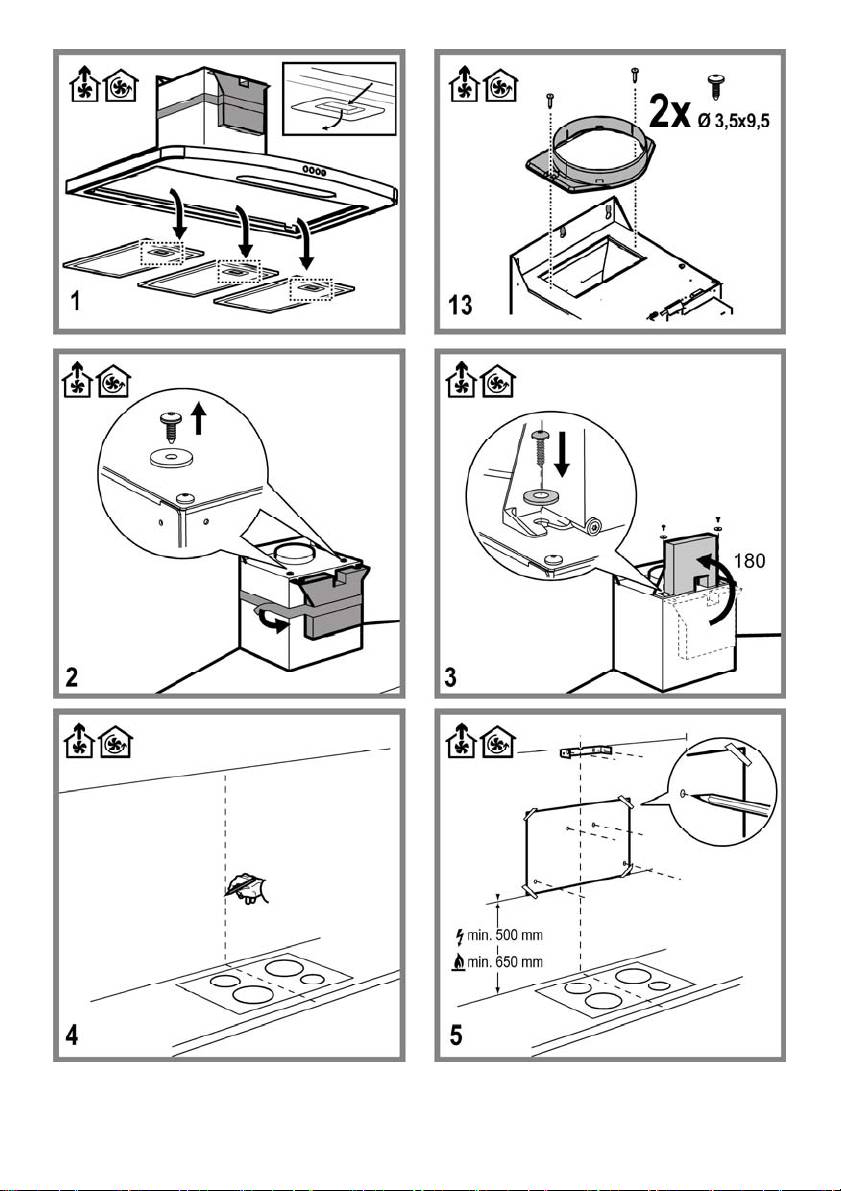 1

2x Ø 3,5x9,5

13

2

180

3

4

min. 500 mm
min. 650 mm

5