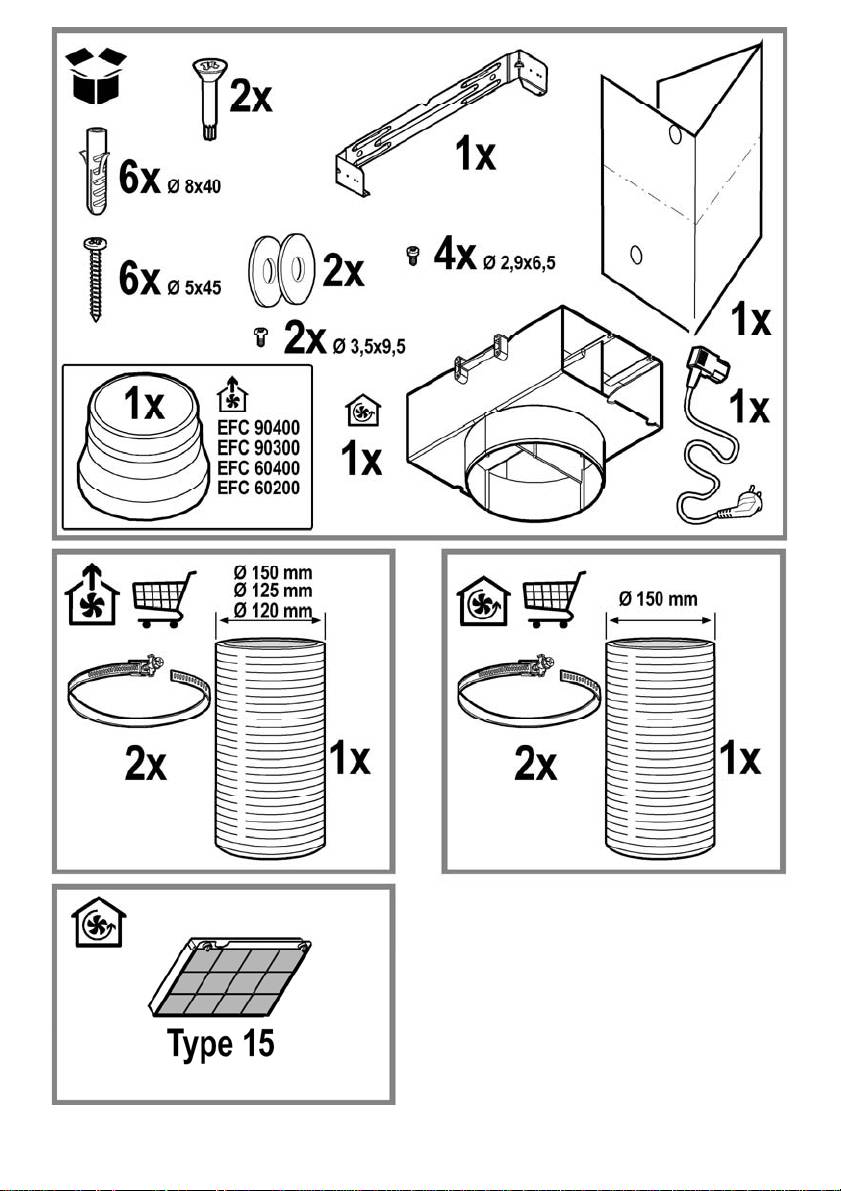 2x

1x

6x Ø 8x40

6x Ø 5x45

2x

4x Ø 2,9x6,5

2x Ø 3,5x9,5

1x

1x

EFC 90400
EFC 90300
EFC 60400
EFC 60200

1x

1x

Ø 150 mm
Ø 125 mm
Ø 120 mm

2x

1x

Ø 150 mm

2x

1x

Type 15