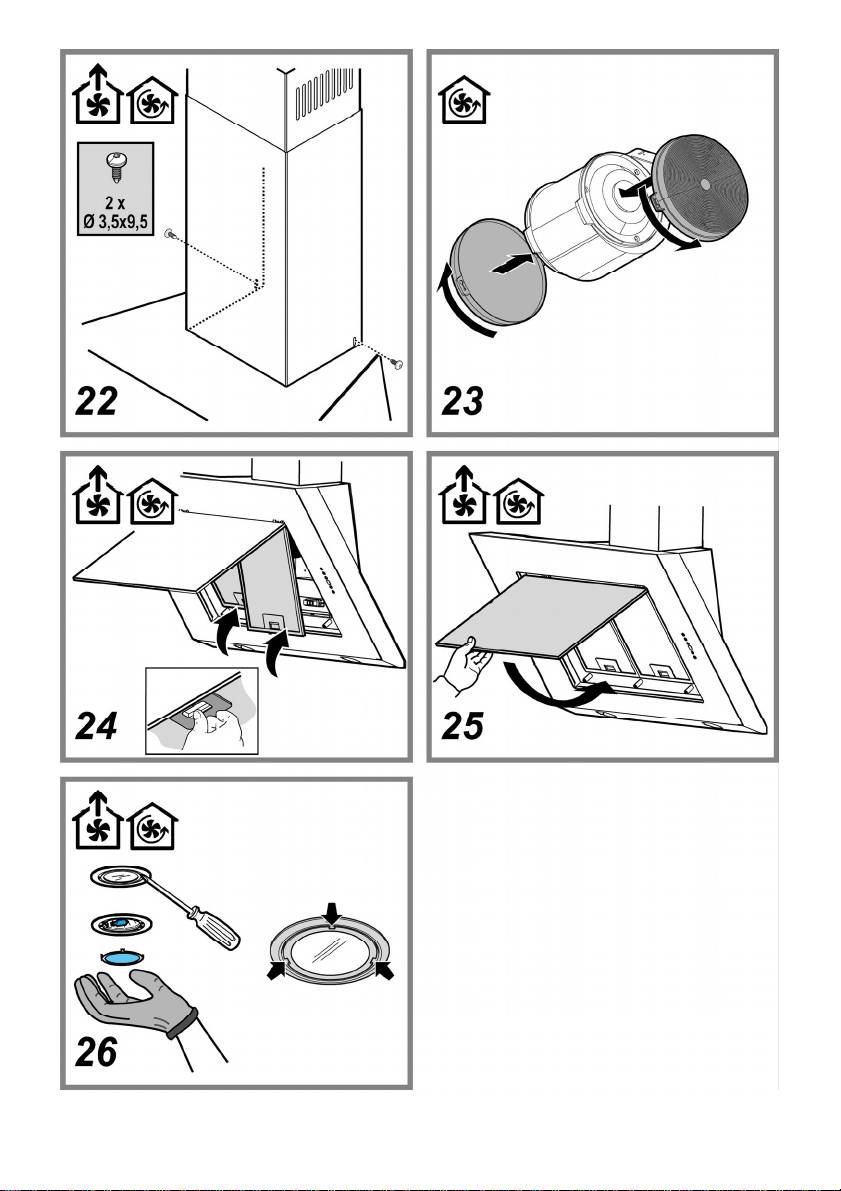 2 x
Ø 3,5x9,5

22

23

24

25

26