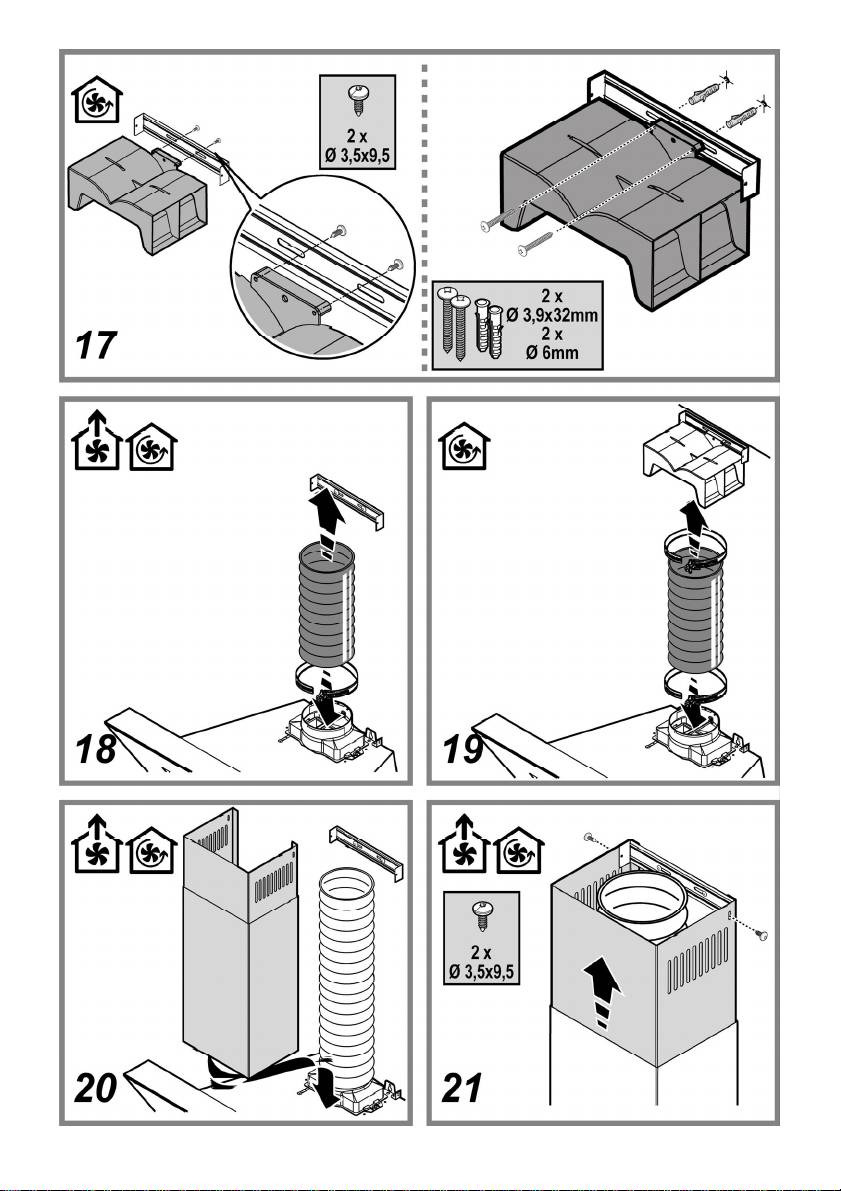 2 x
Ø 3,5x9,5

2 x
Ø 3,9x32mm
2 x
Ø 6mm

17

18

19

20

2 x
Ø 3,5x9,5

21