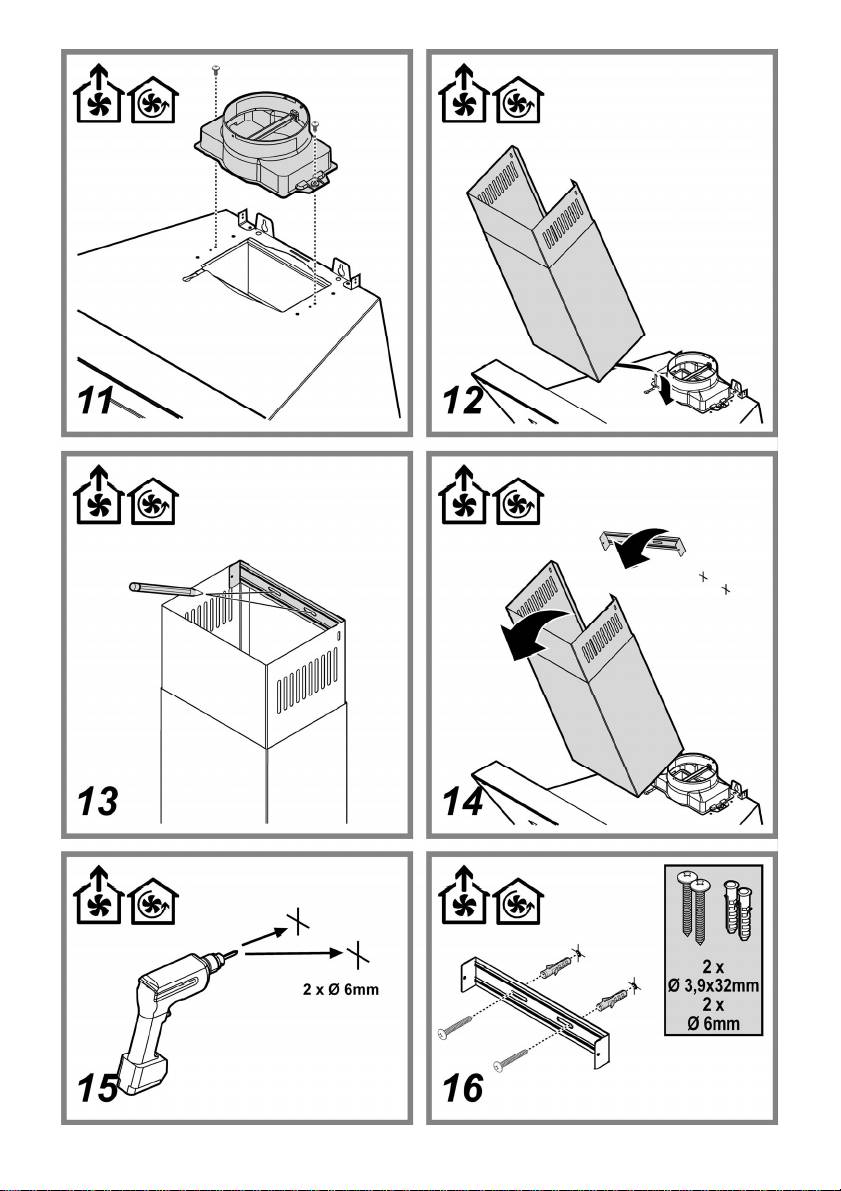 11

12

13

14

2 x Ø 6mm

15

2 x
Ø 3,9x32mm
2 x
Ø 6mm

16