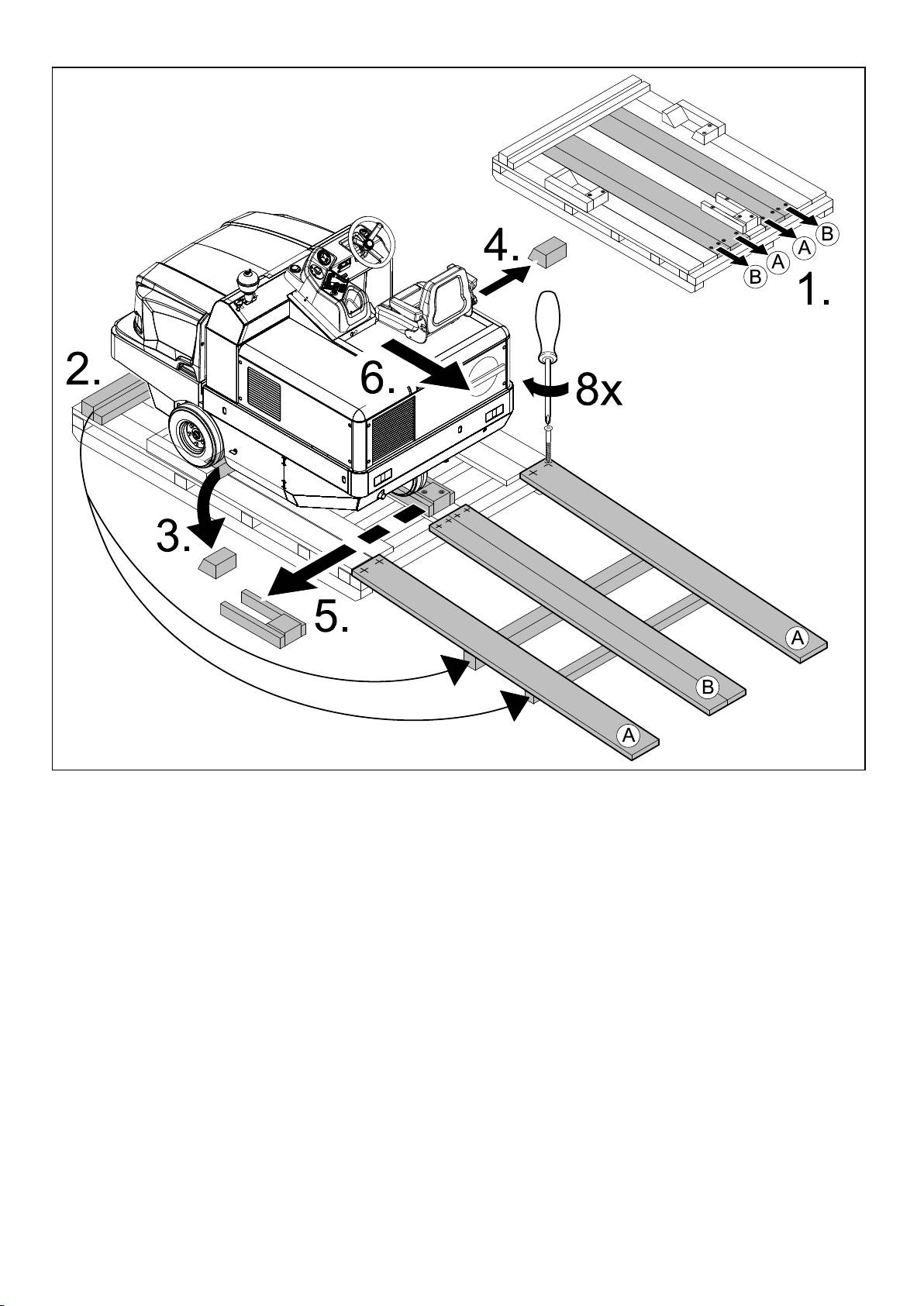 B
A
A
B
1.
4.
2.
6.
8x
3.
5.
A
B
A