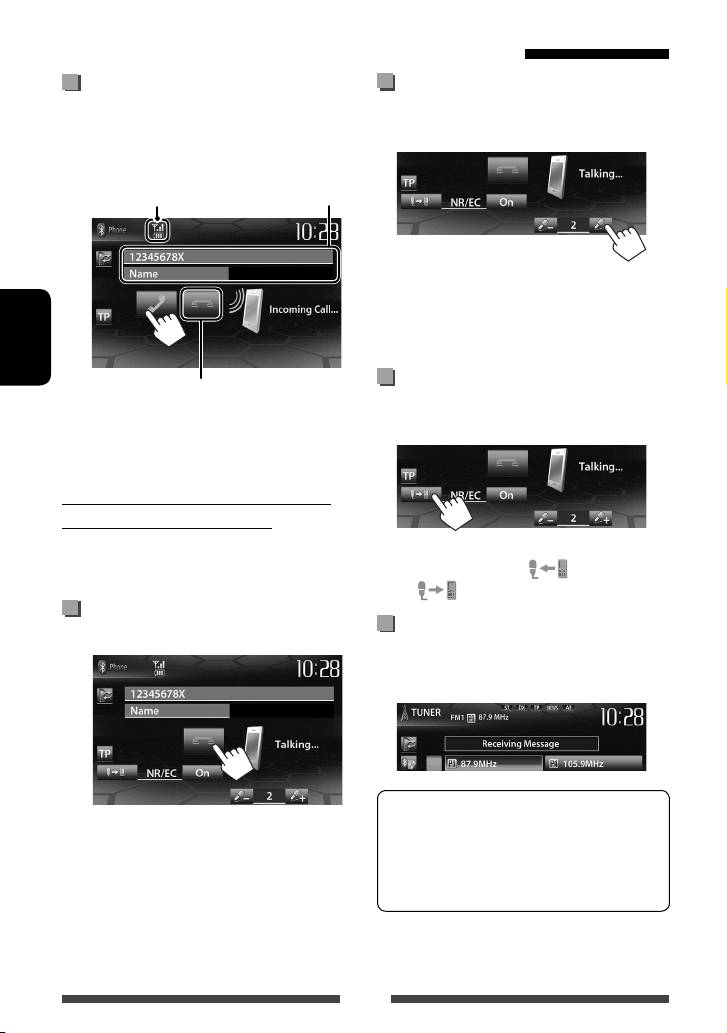 Phone
10:28
12345678X
Name
TP
Incoming Call...

Phone
10:28
12345678X
Name
TP
Talking...
NR/EC
On
2

TP
Talking...
NR/EC
On
2

TP
Talking...
NR/EC
On
2

TUNER
FM1 87.9 MHz
ST DX TP NEWS AF
10:28
Receiving Message
87.9MHz
105.9MHz