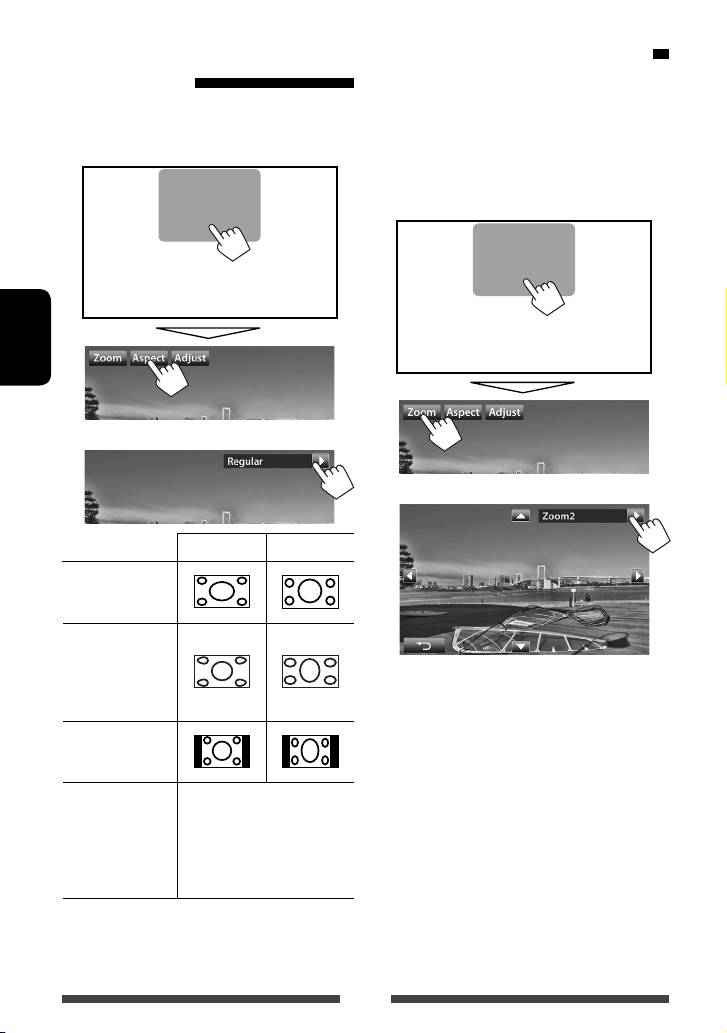 Zoom Aspect Adjust

Regular

Zoom Aspect Adjust

Zoom2