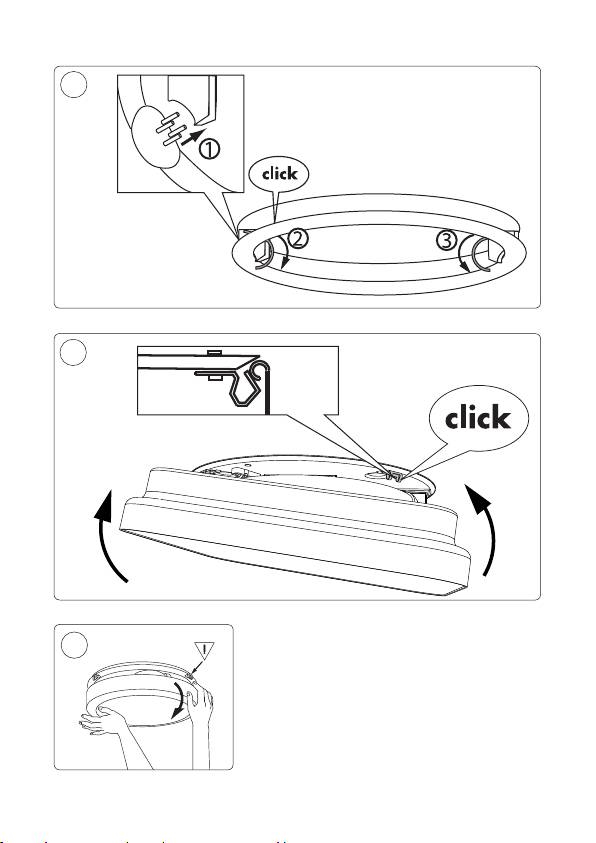 ①
click
②
③
click
!