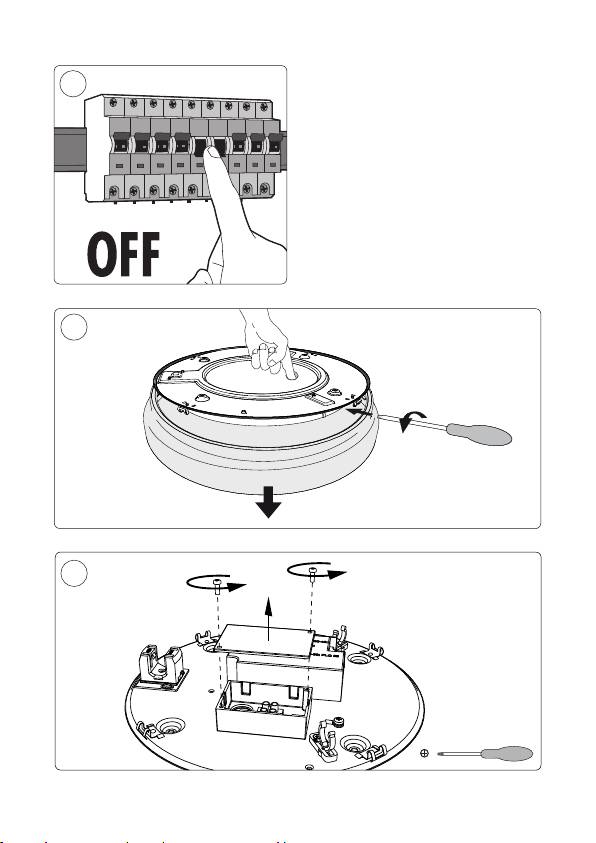 OFF