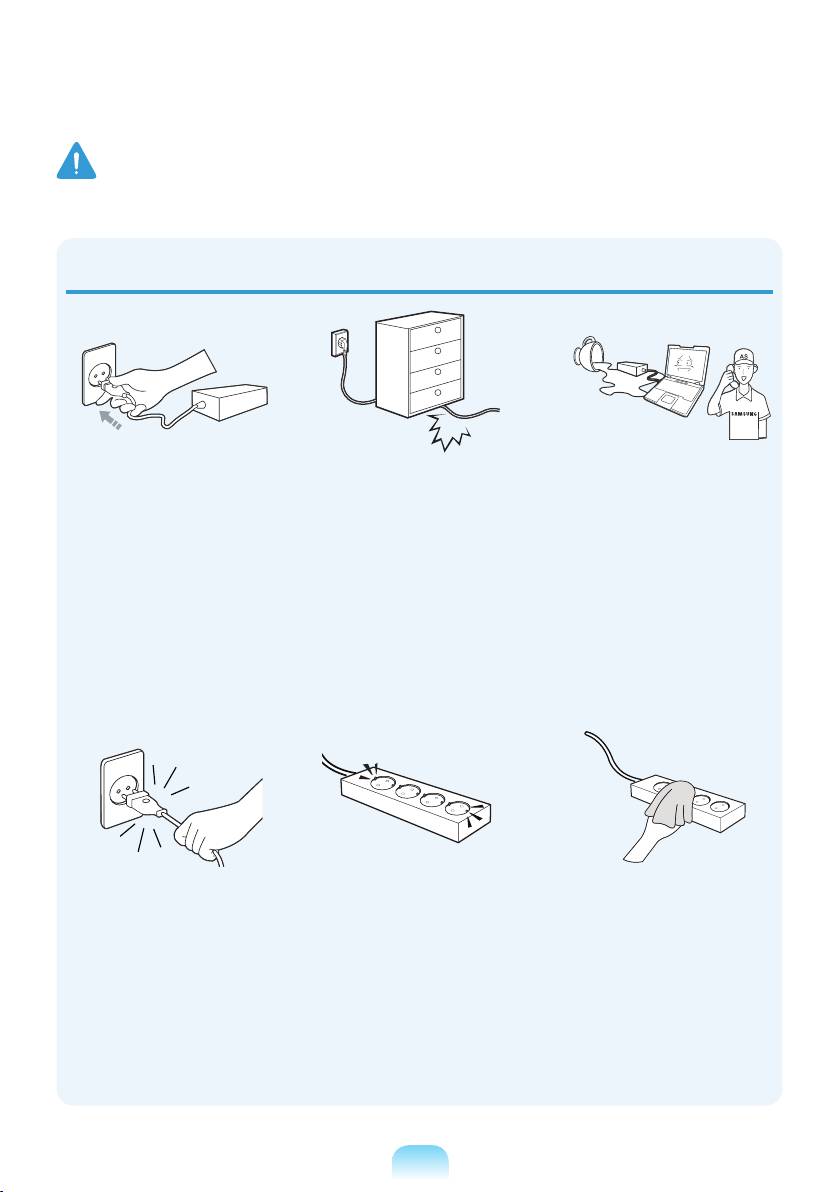 AS

SAMSUNG