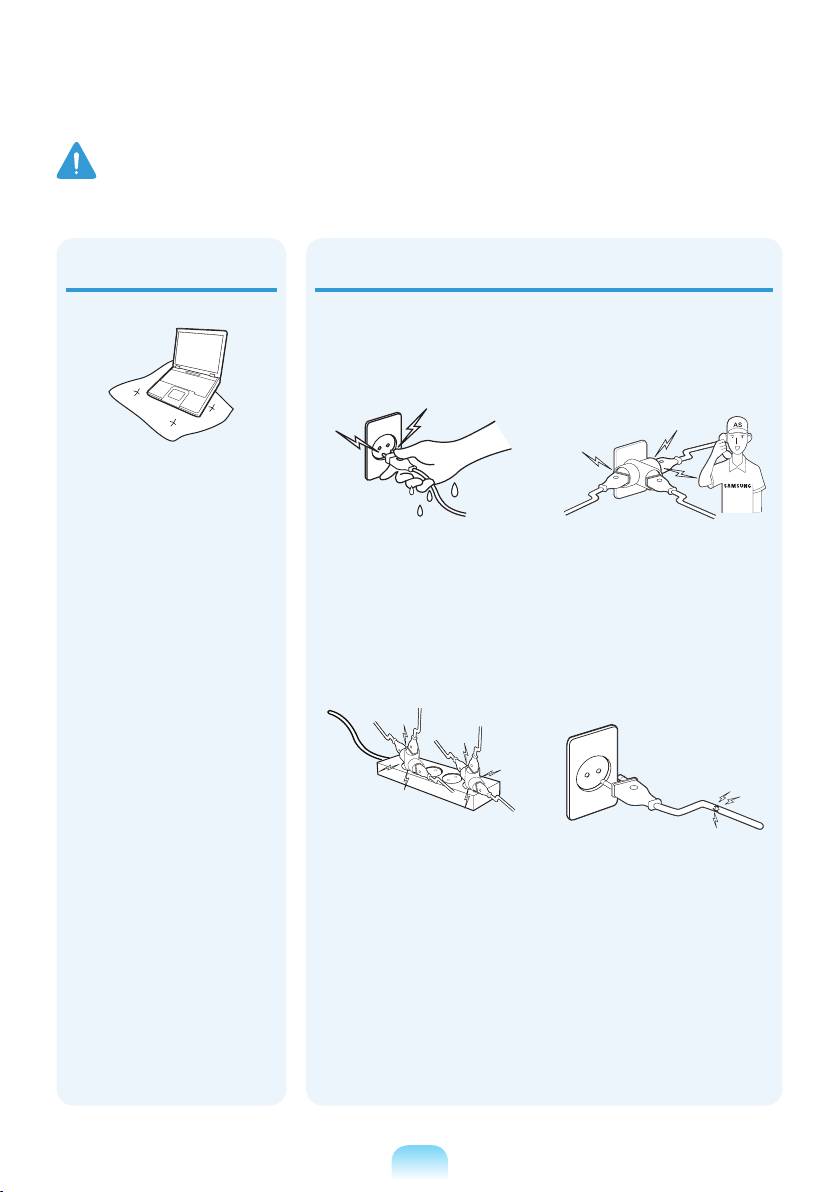 AS

SAMSUNG