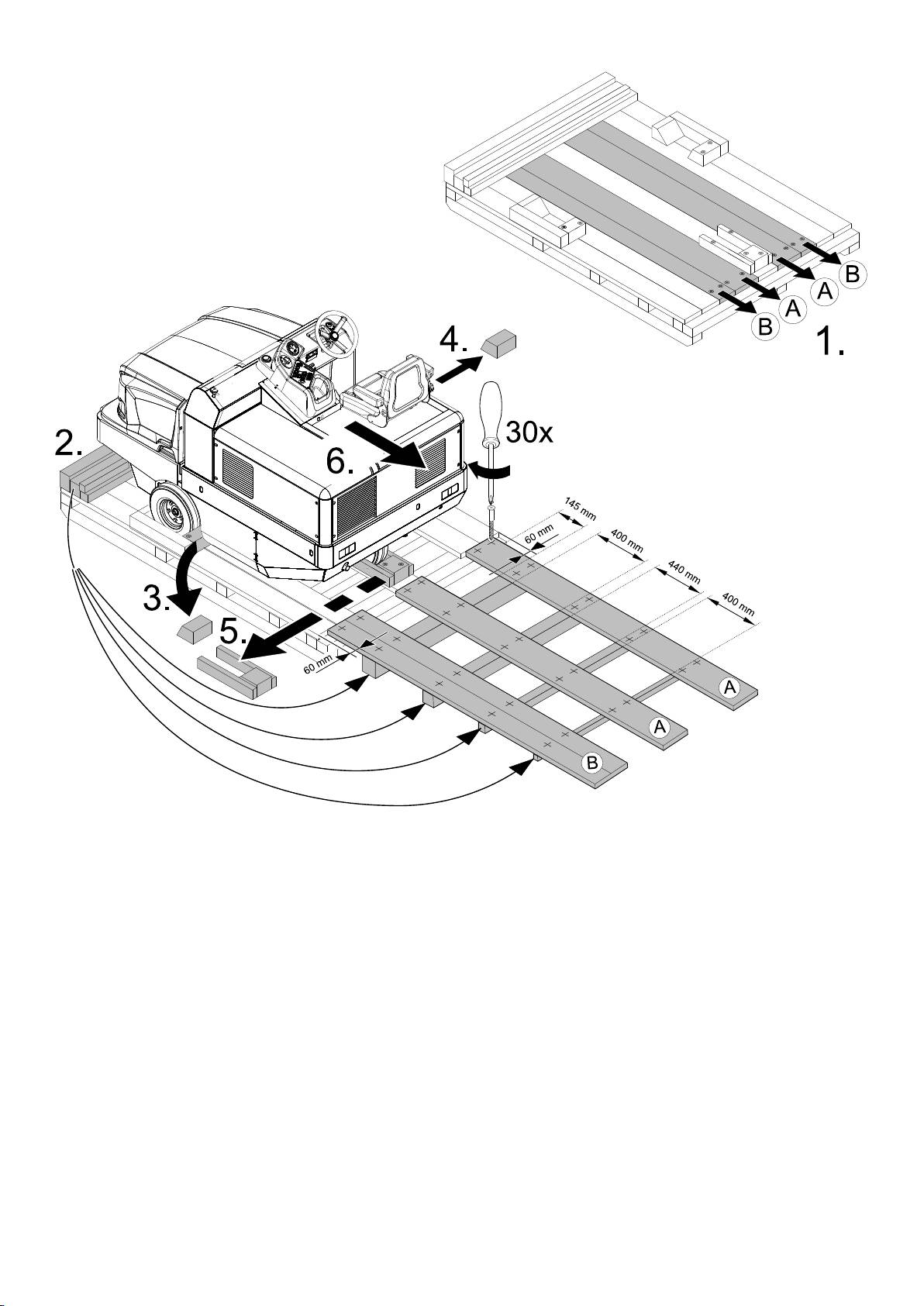 B
A
A
B
1.
4.
30x
2.
6.
145 mm
60 mm
400 mm
440 mm
400 mm
3.
5.
60 mm
A
A
B