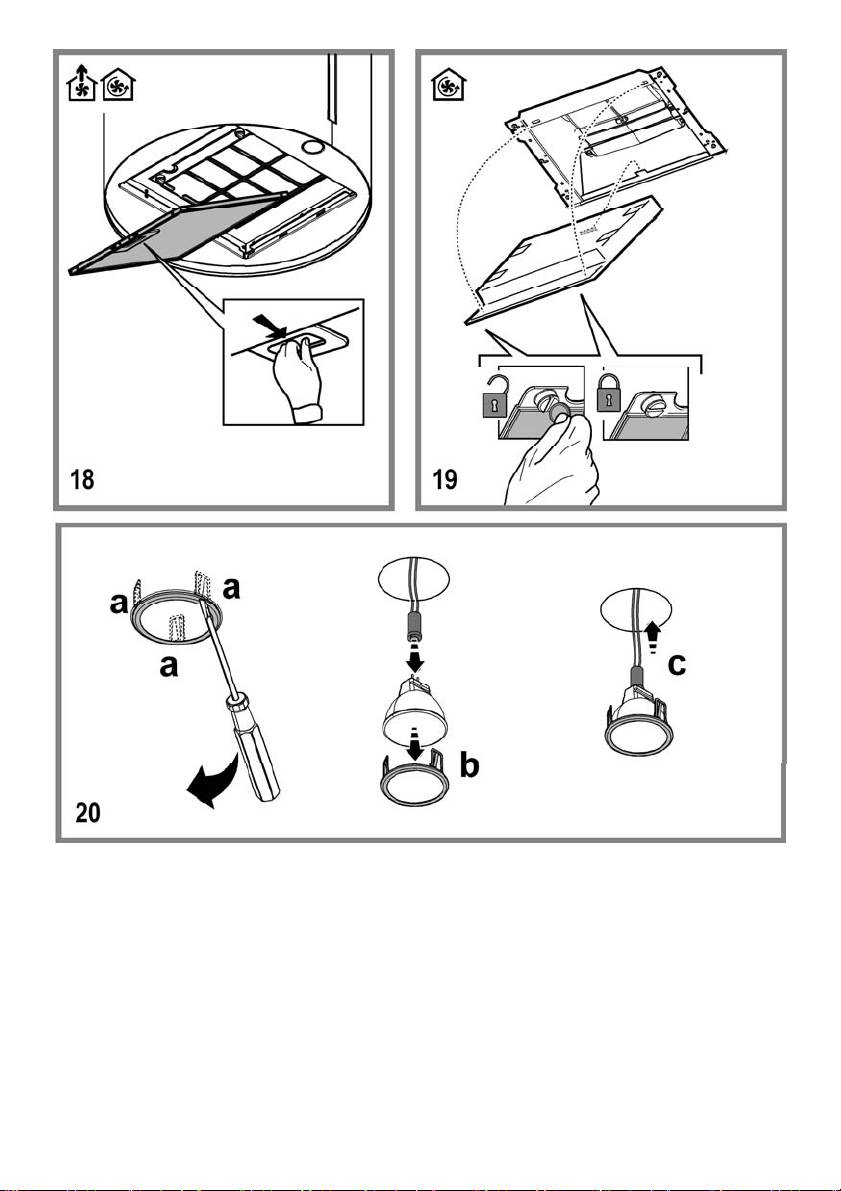 18

19

a a
a
b
c
20