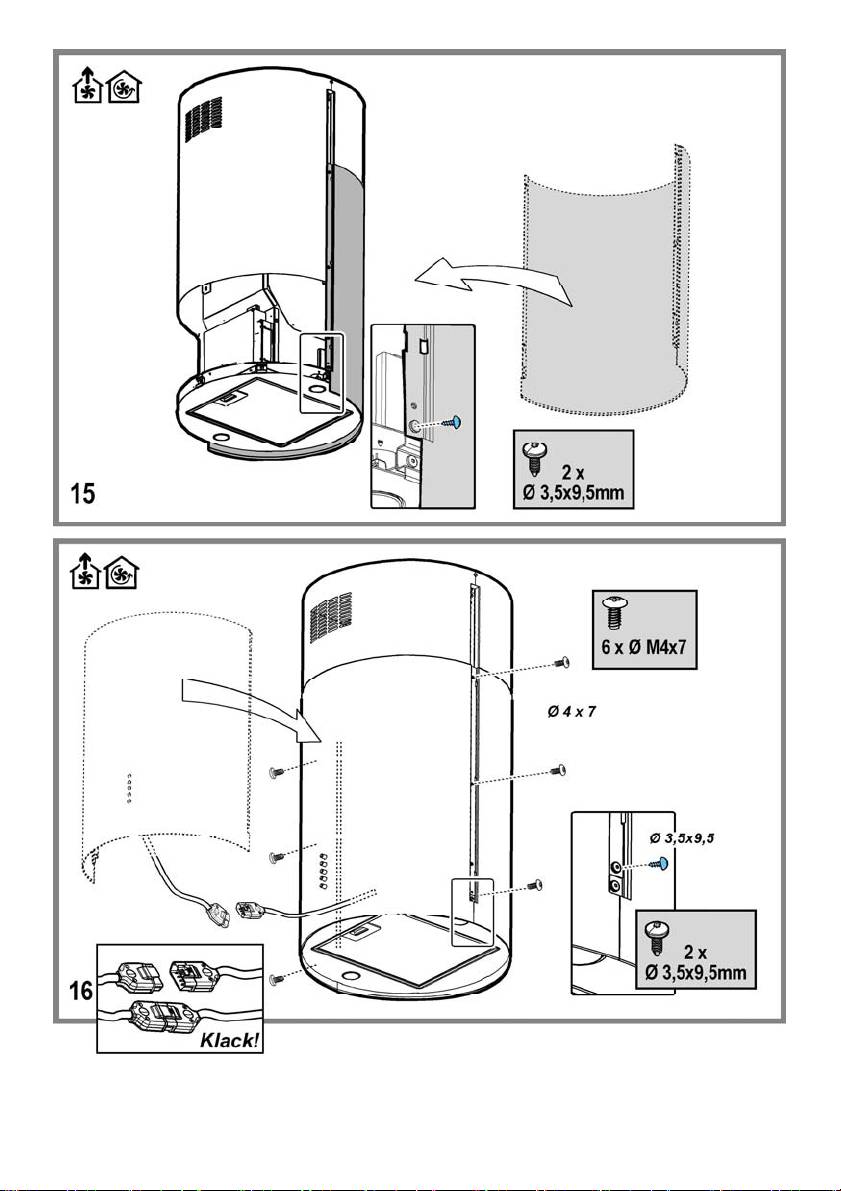 2 x
Ø 3,5x9,5mm

15

6 x Ø M4x7

Ø 4 x 7

Ø 3,5x9,5

2 x
Ø 3,5x9,5mm

16

Klack!