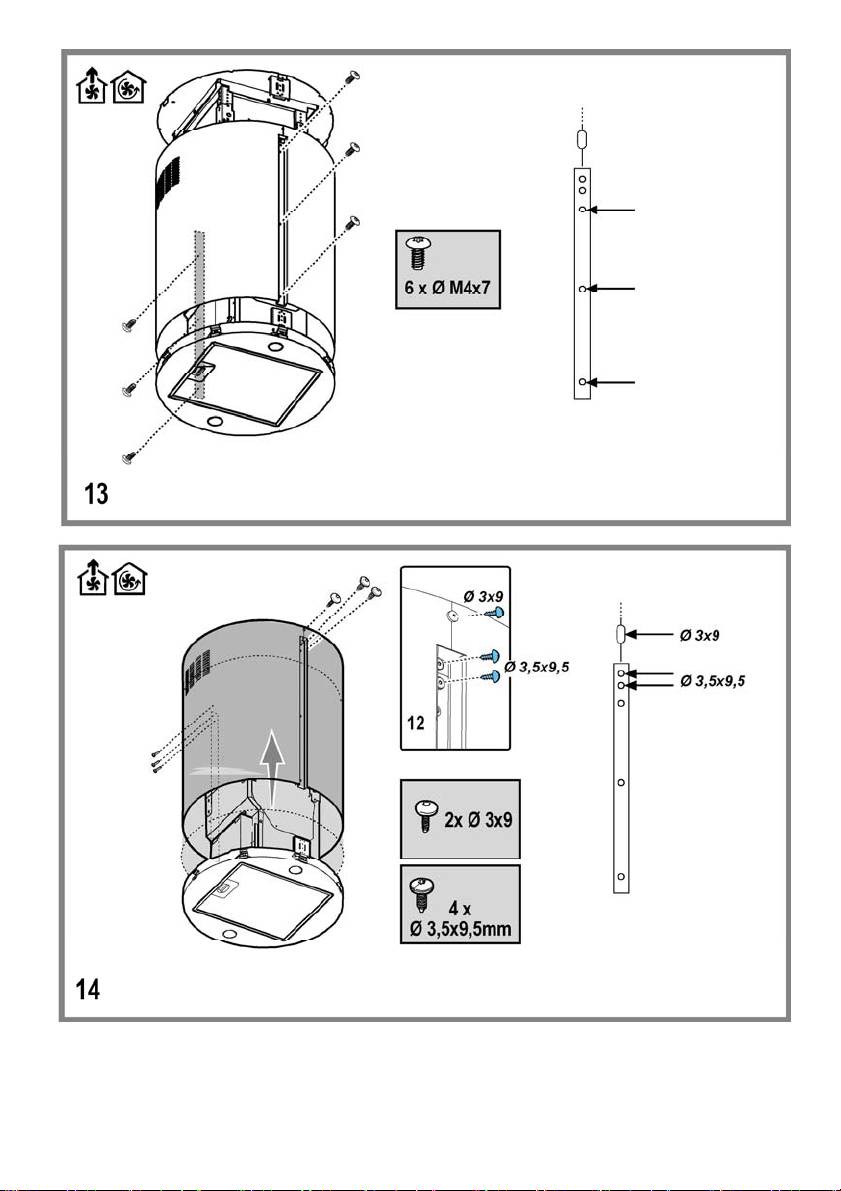 6 x Ø M4x7

13

Ø 3x9

Ø 3,5x9,5

12

Ø 3x9

Ø 3,5x9,5

2x Ø 3x9

4 x
Ø 3,5x9,5mm

14