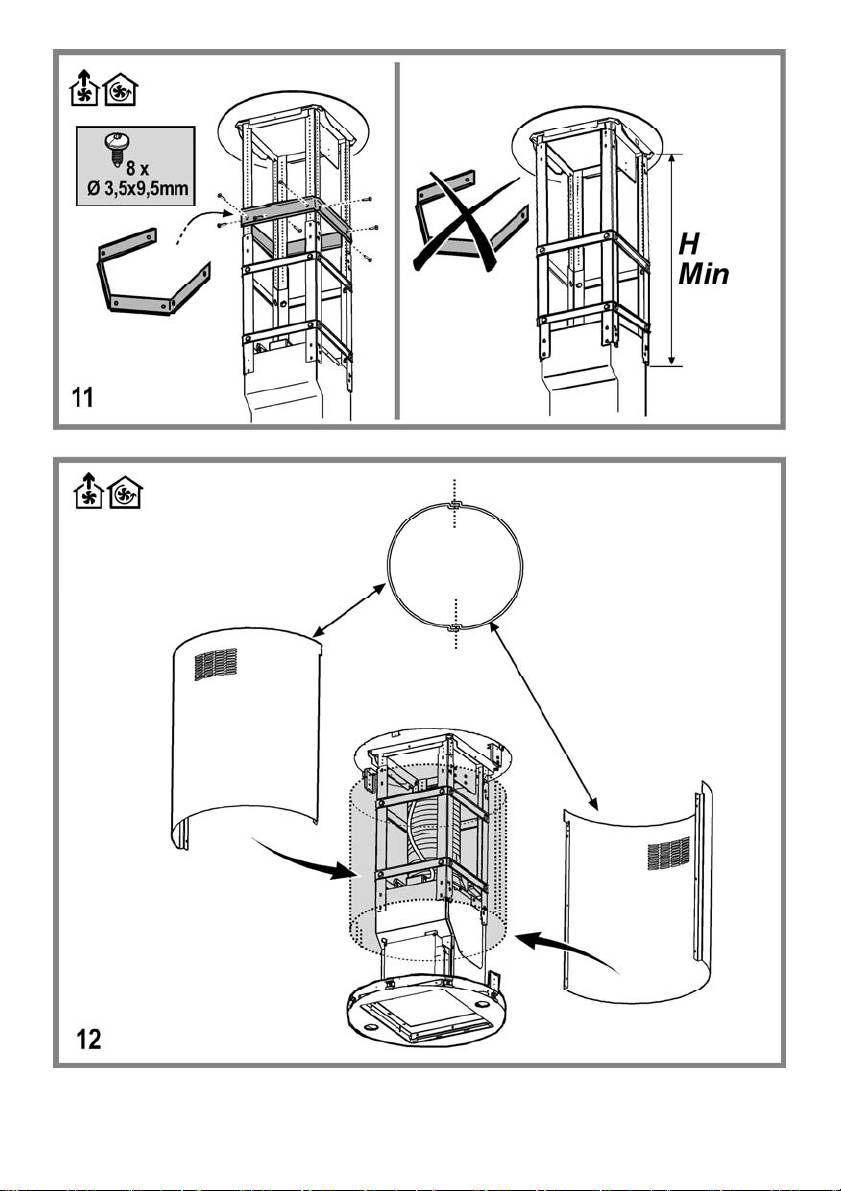 8 x
Ø 3,5x9,5mm

H
Min

11

12