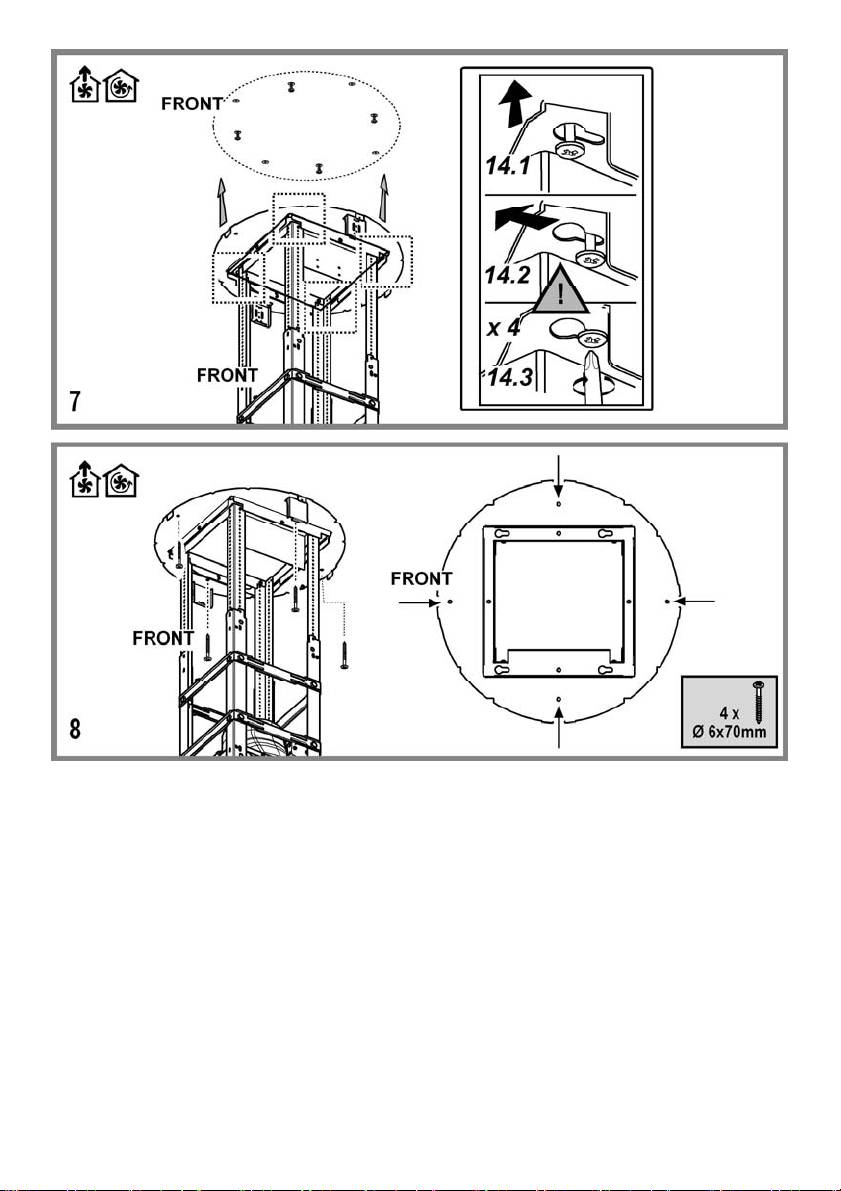 FRONT

FRONT

7

14.1

14.2

x 4

14.3

FRONT

FRONT

8

4 x
Ø 6x70mm