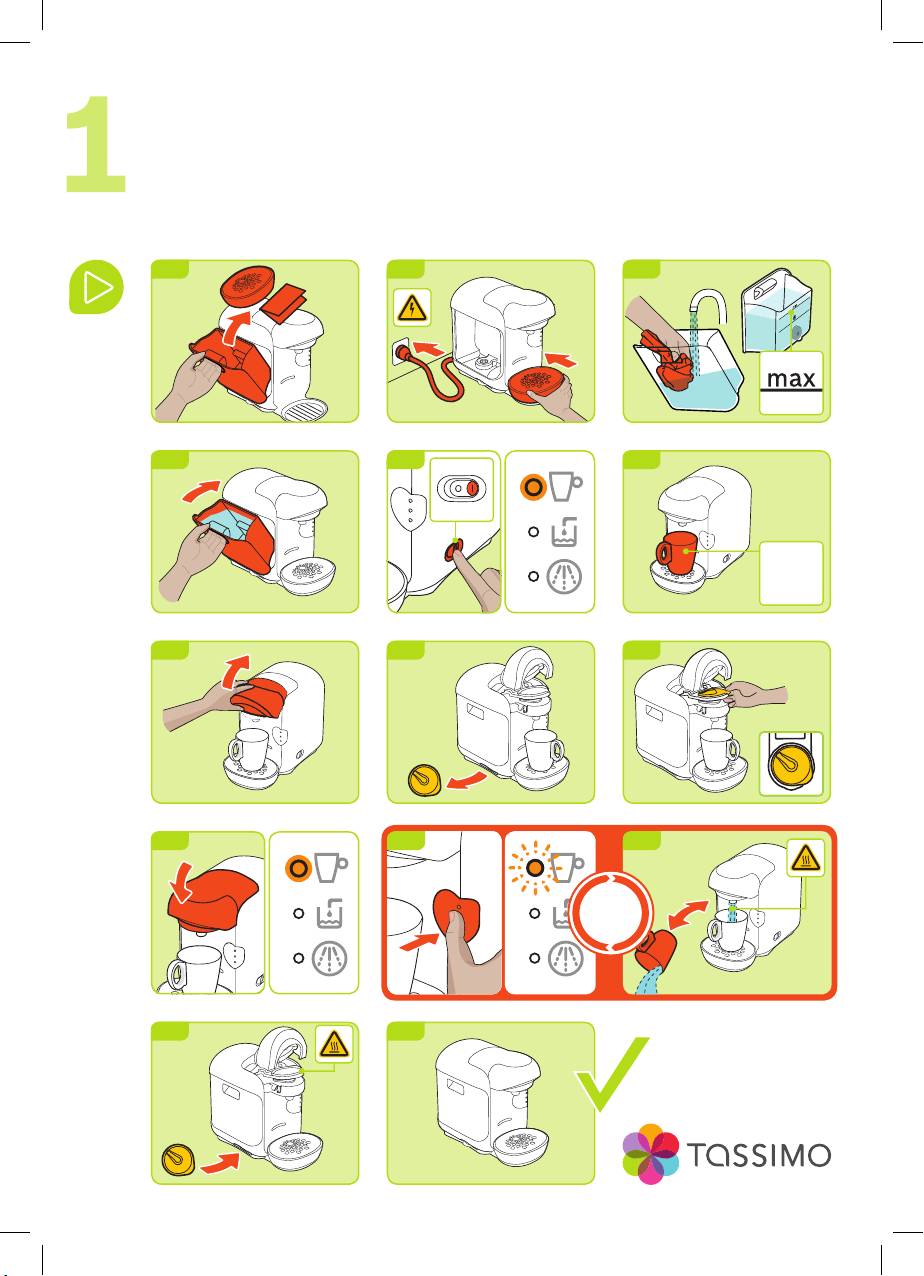 1

max

TASSIMO