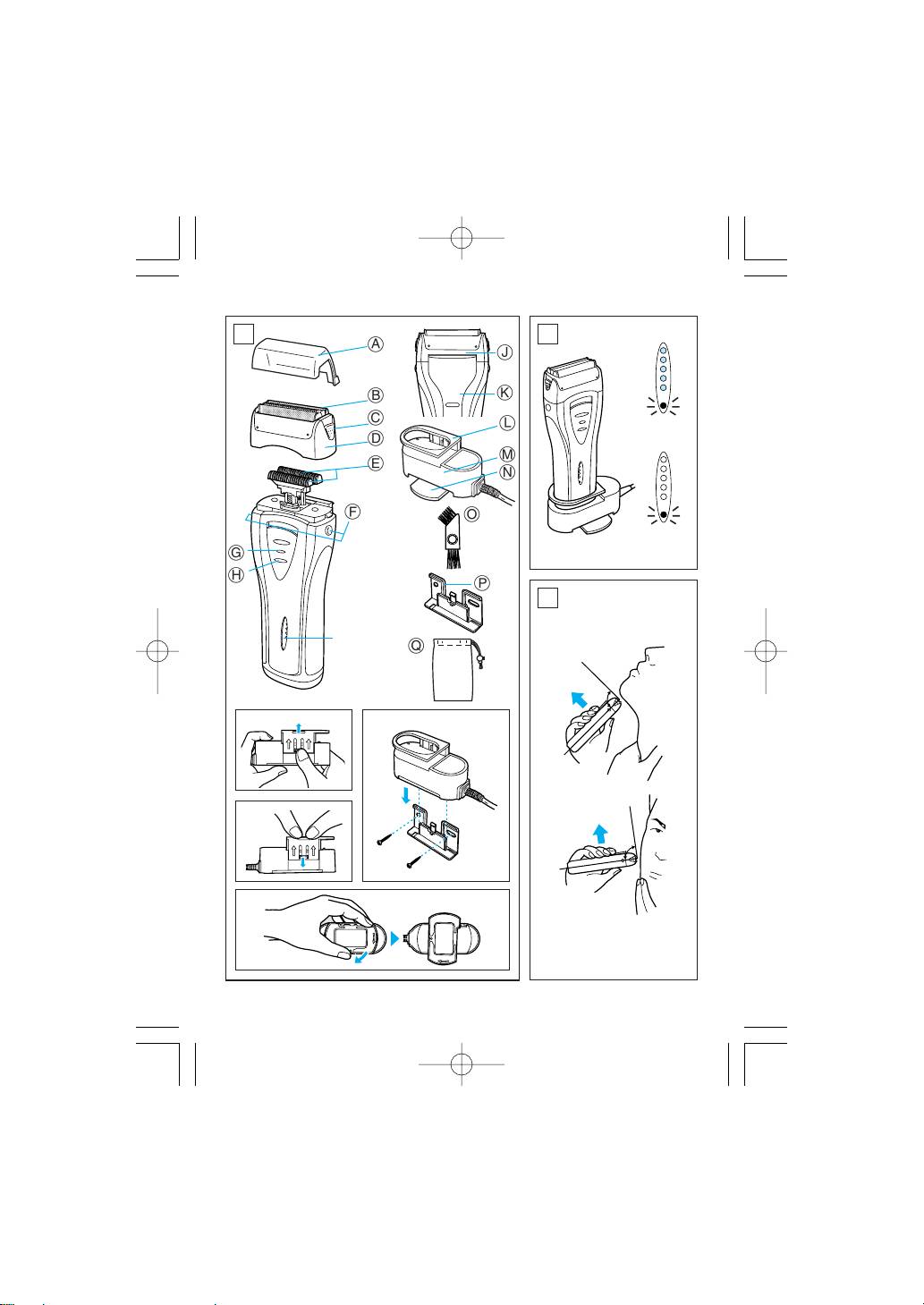 A
B
C
D
E
F
G
H
J
K
L
M
N
O
P
Q