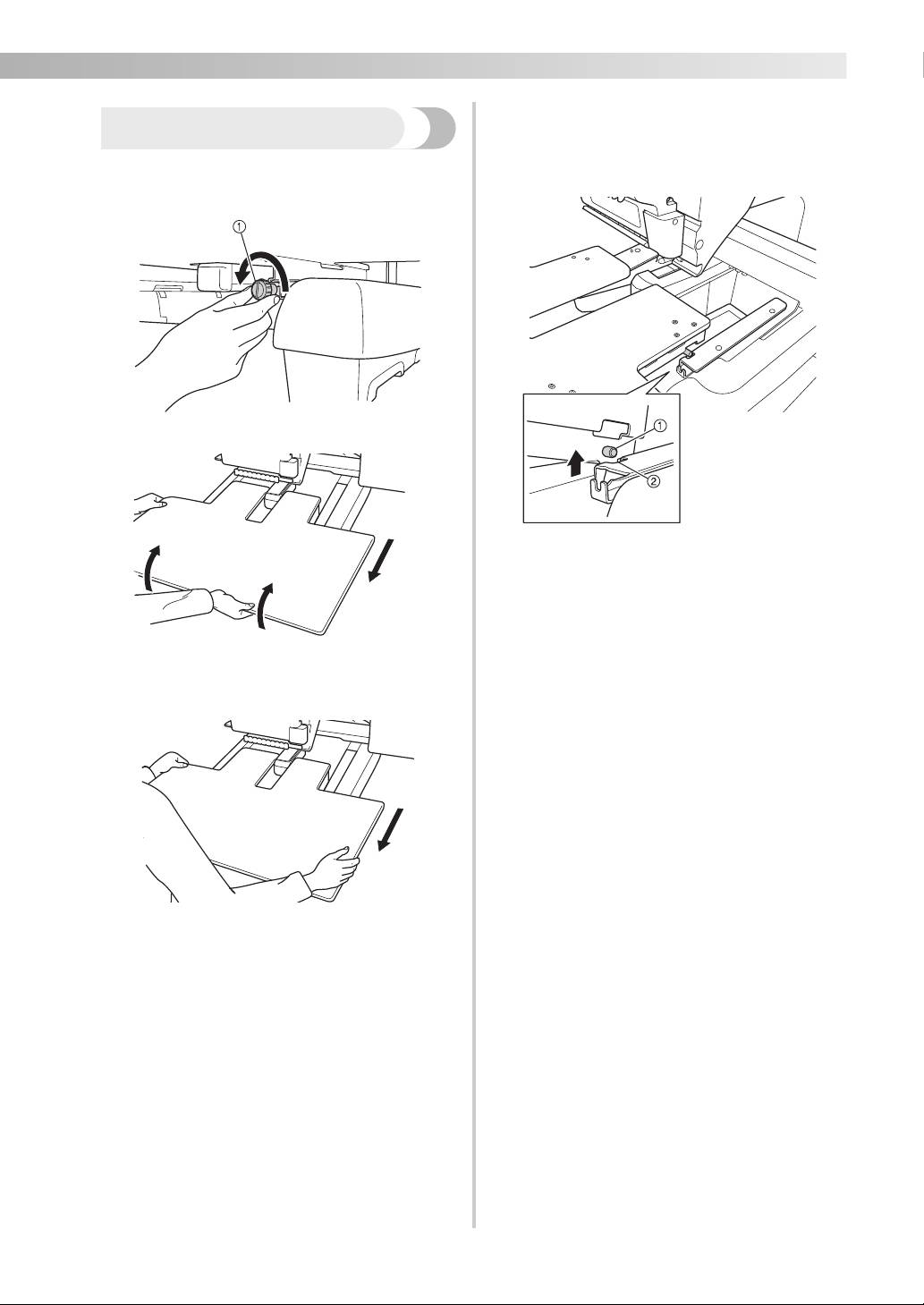 ①

①

②