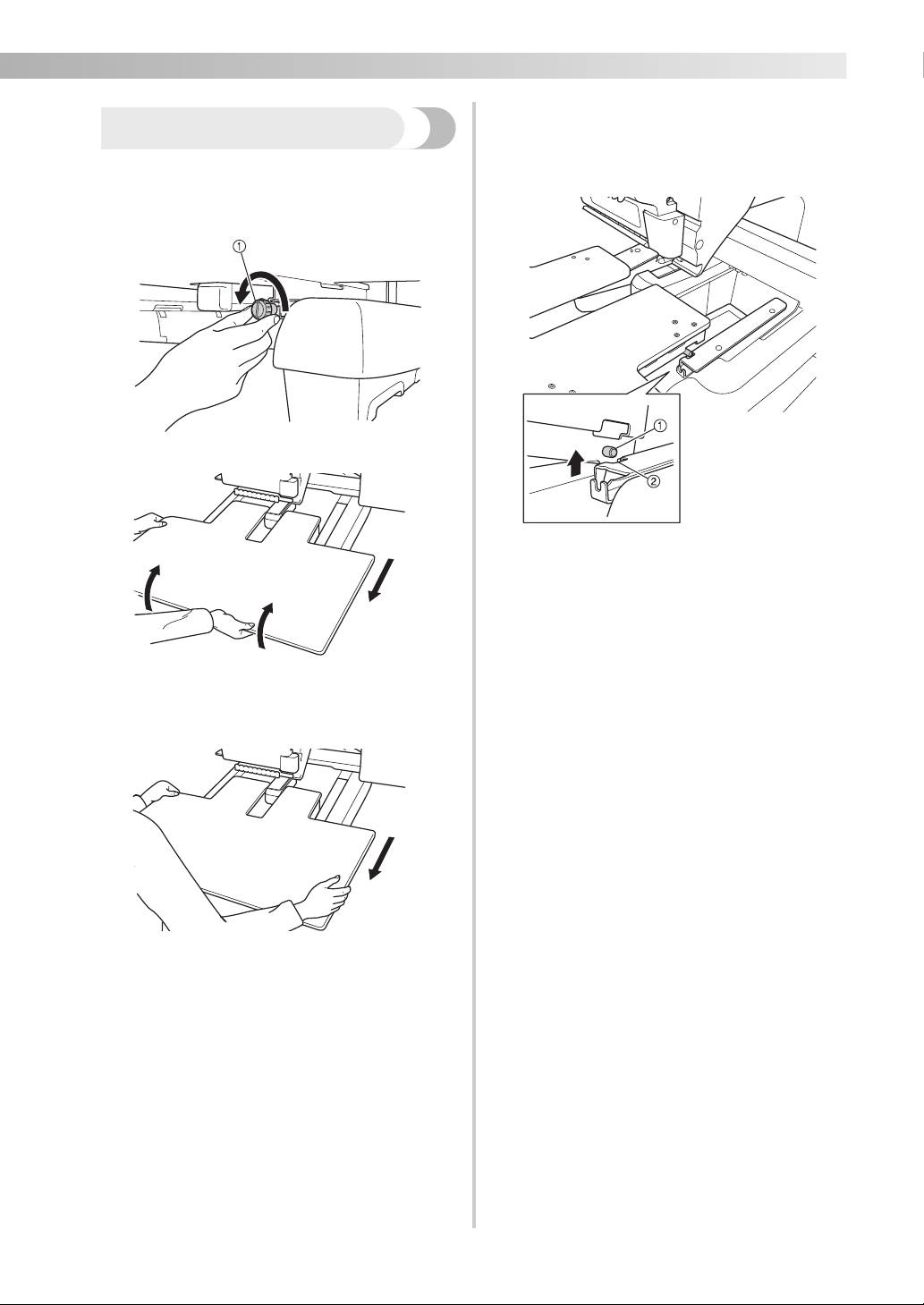 ①

①
②