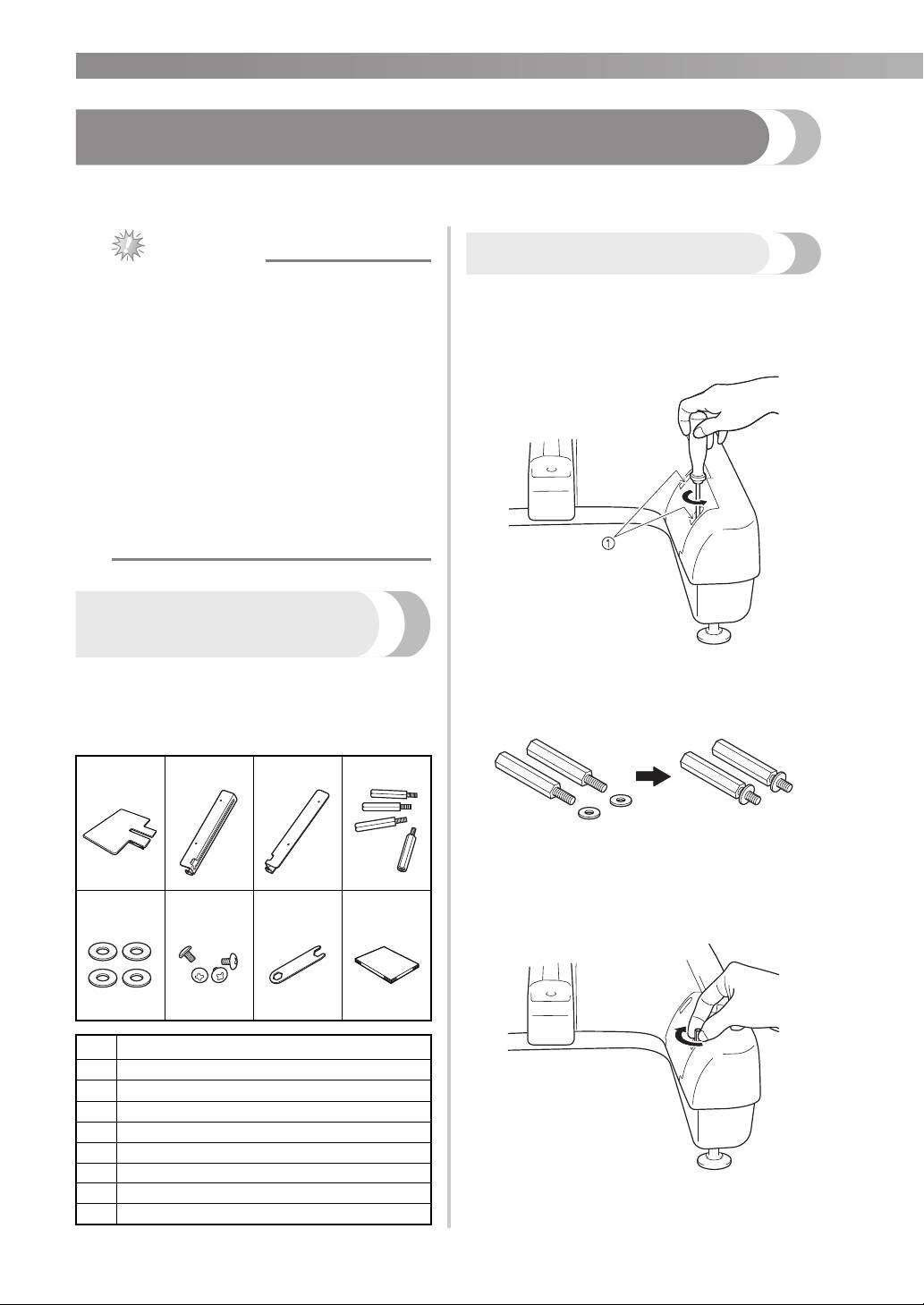 ①