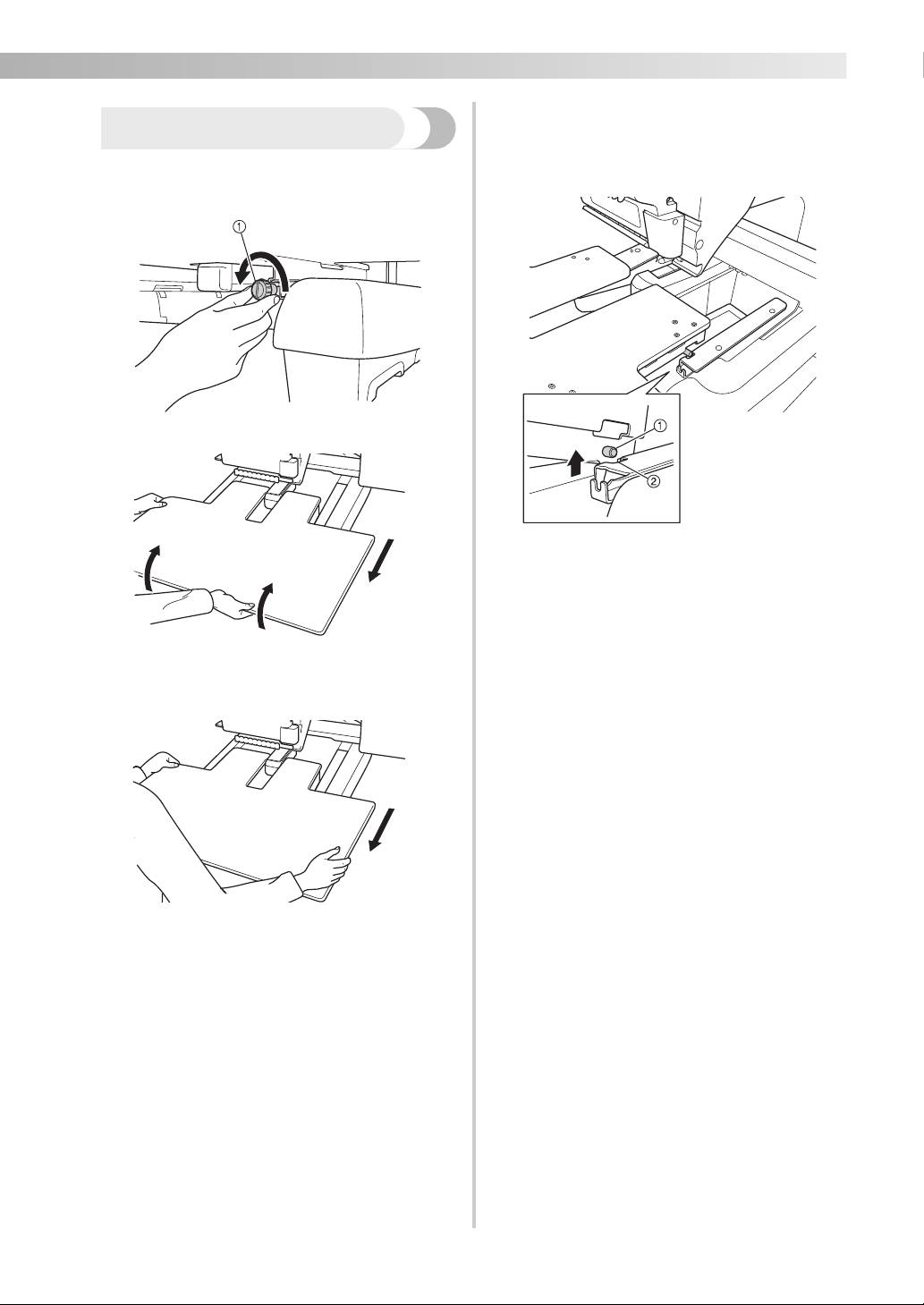 ①

①

②