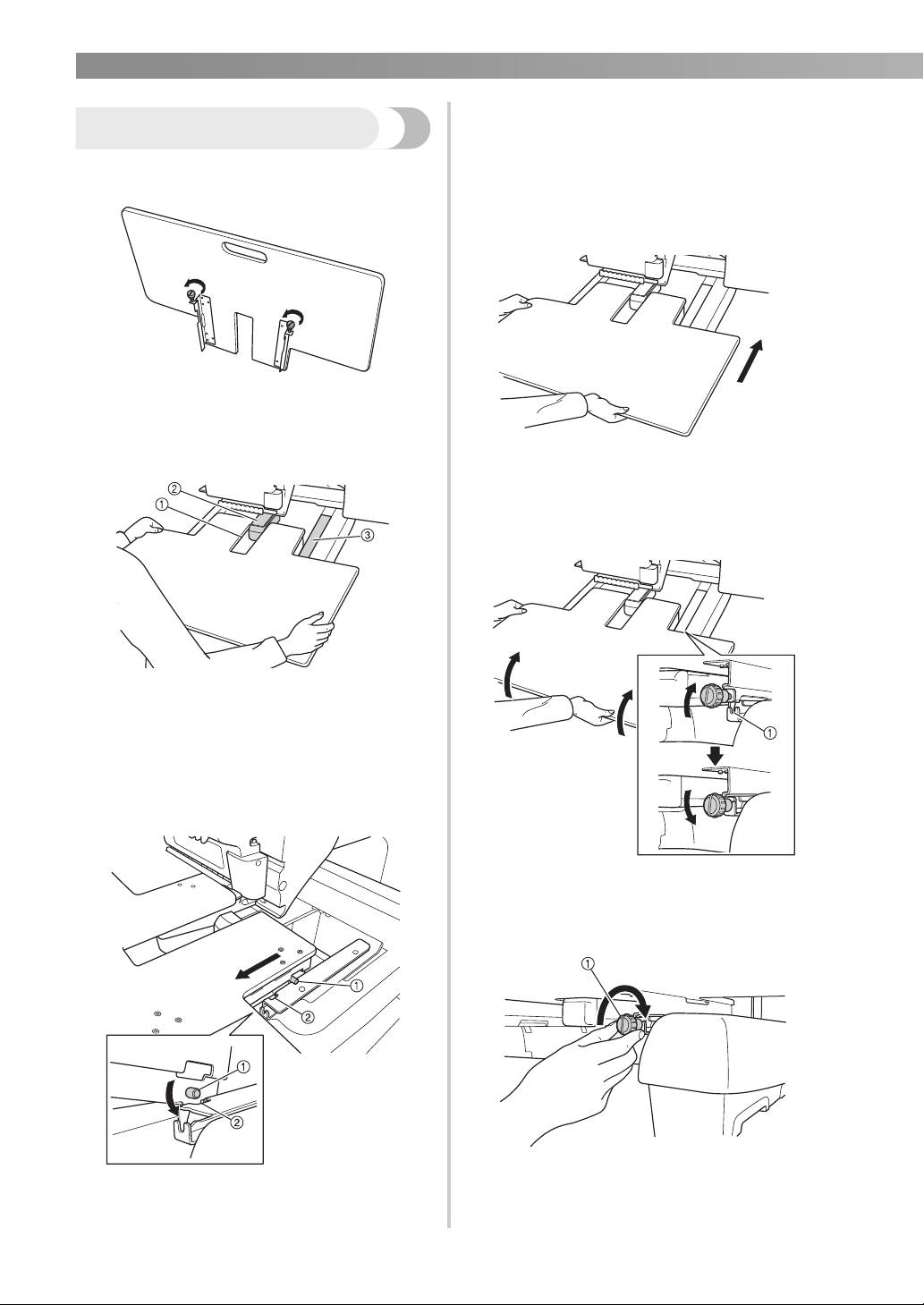 ①
②
③

①
②
①
②

①

①