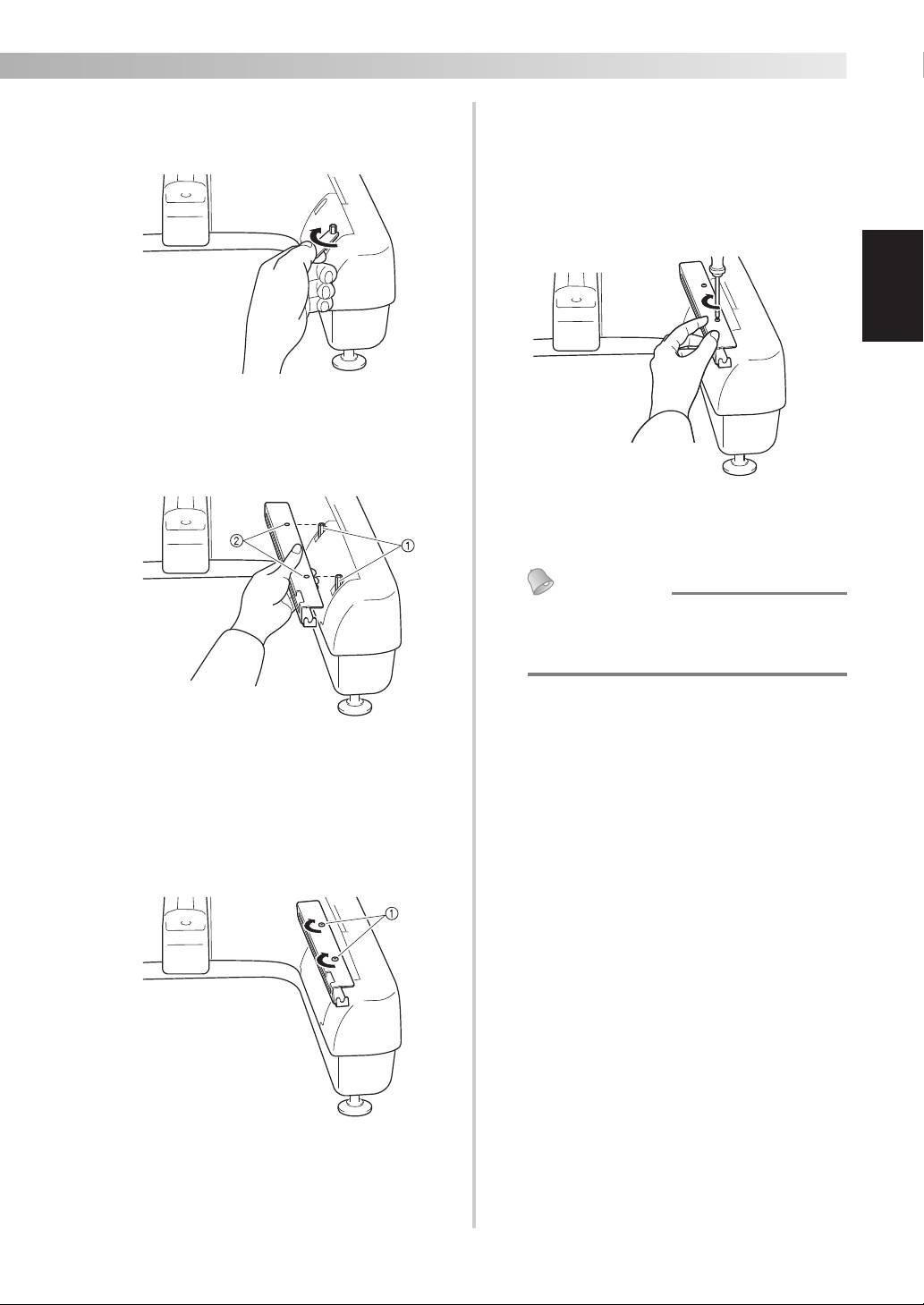 ②

①

①