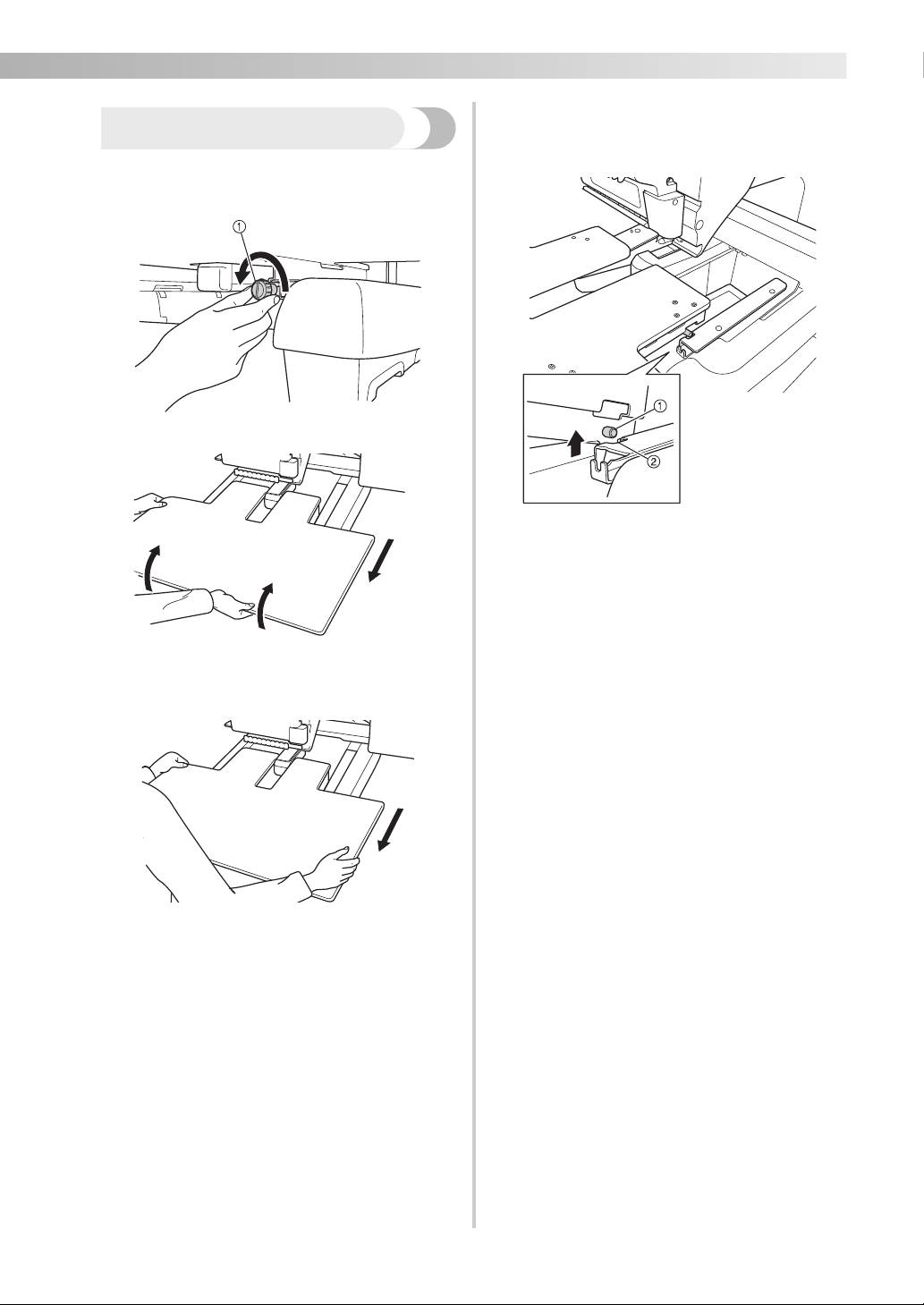 ①

①

②