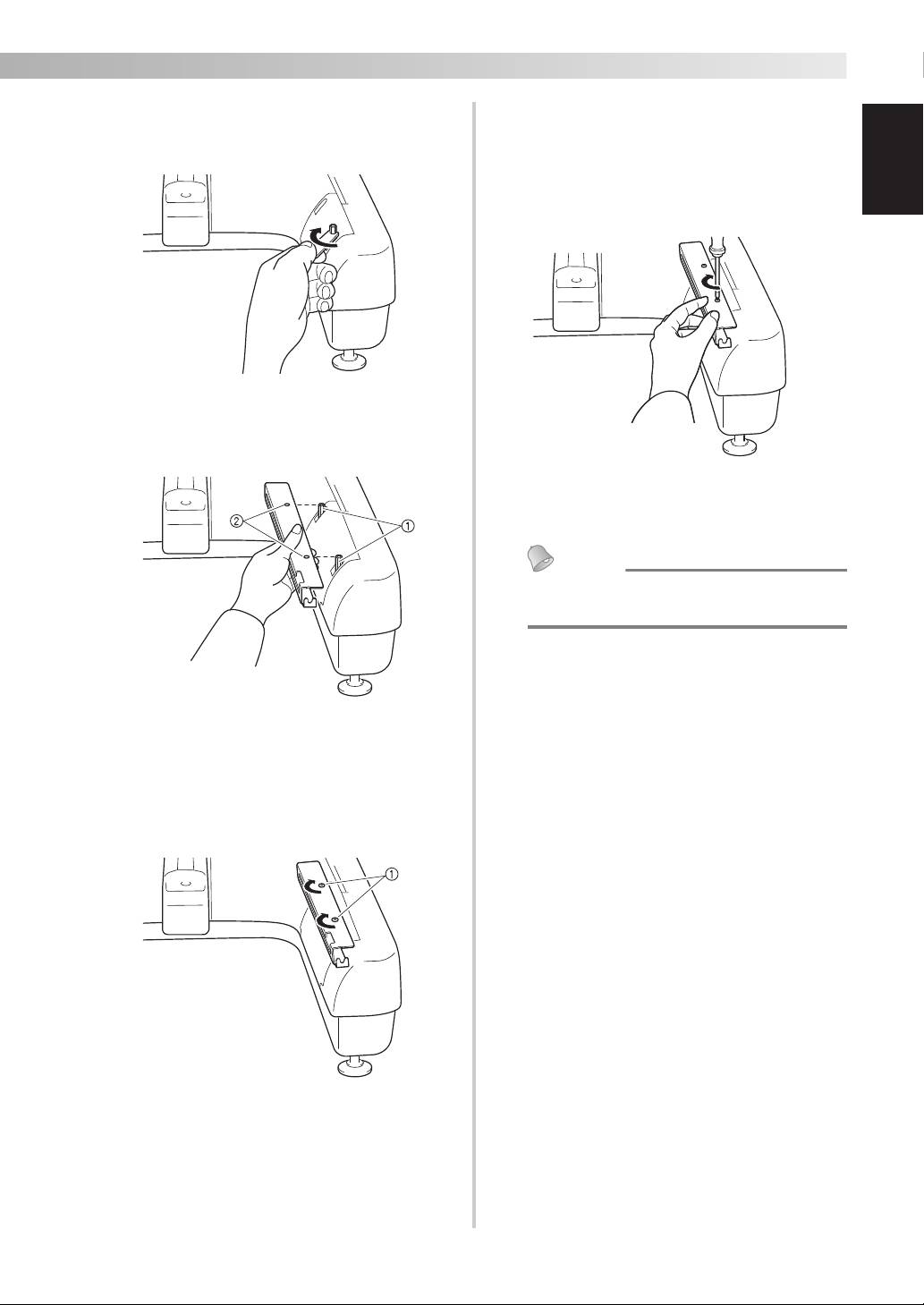 ②

①

①