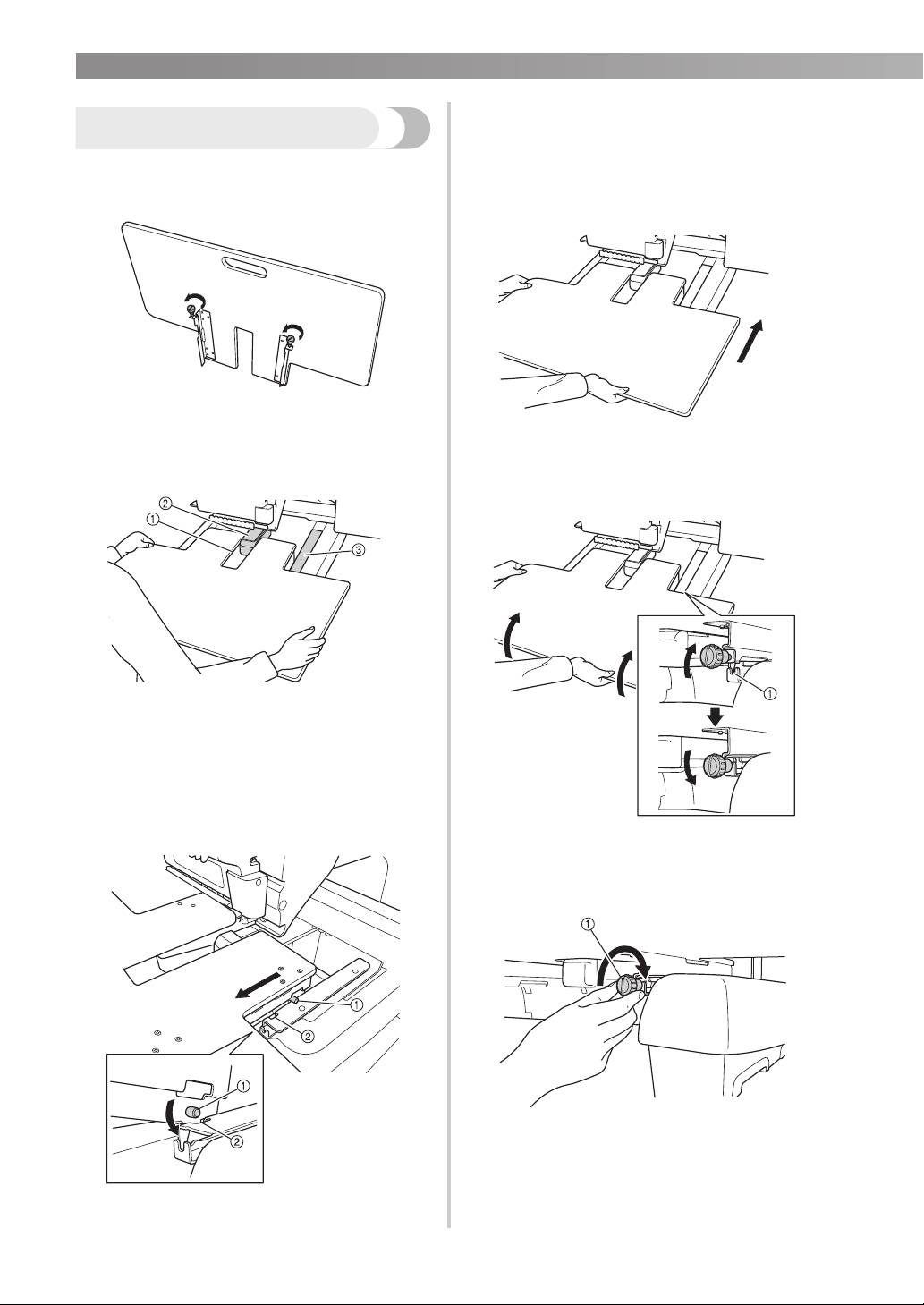 ①
②
③

①
②
①
②

①

①