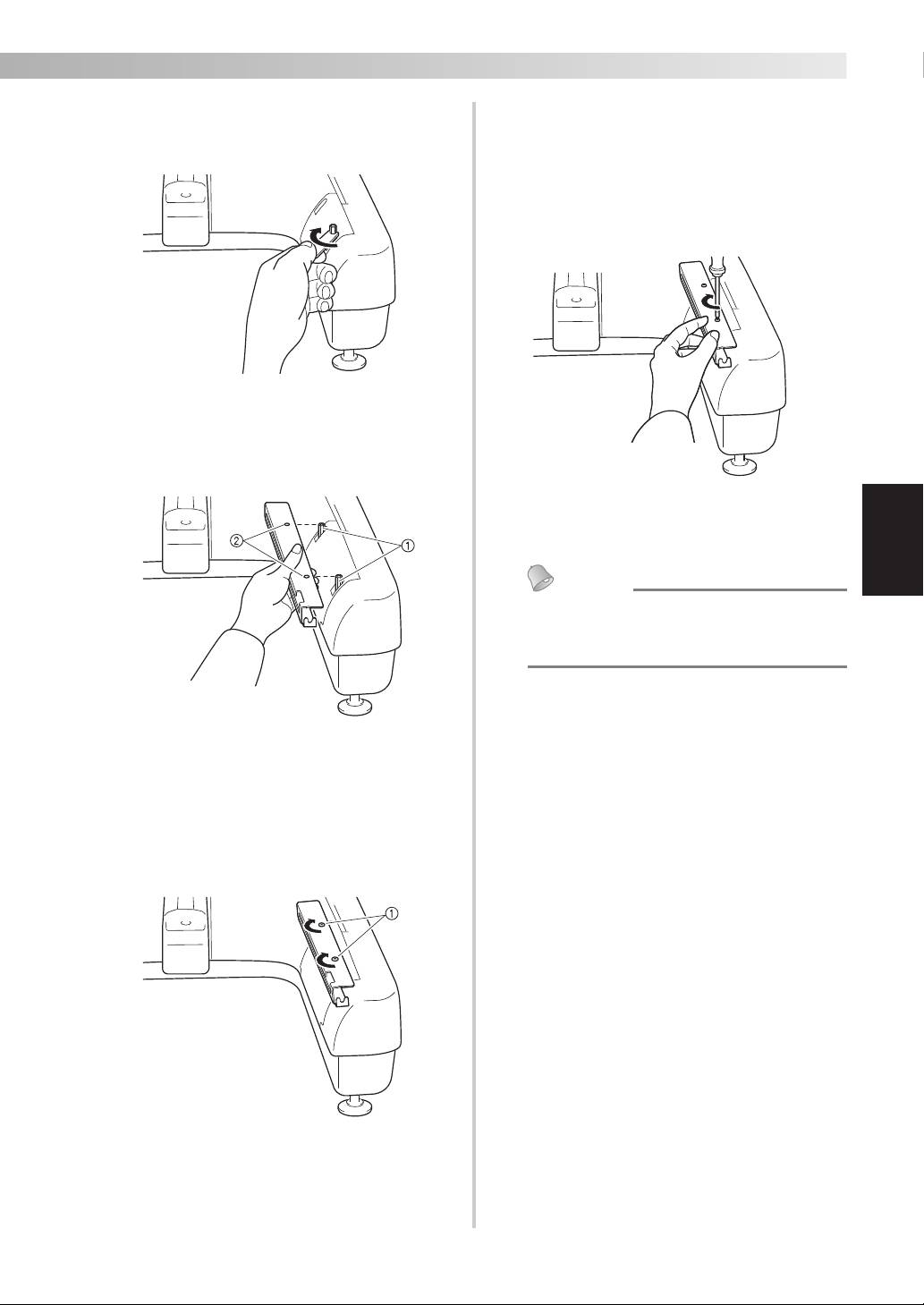 ② ①

①