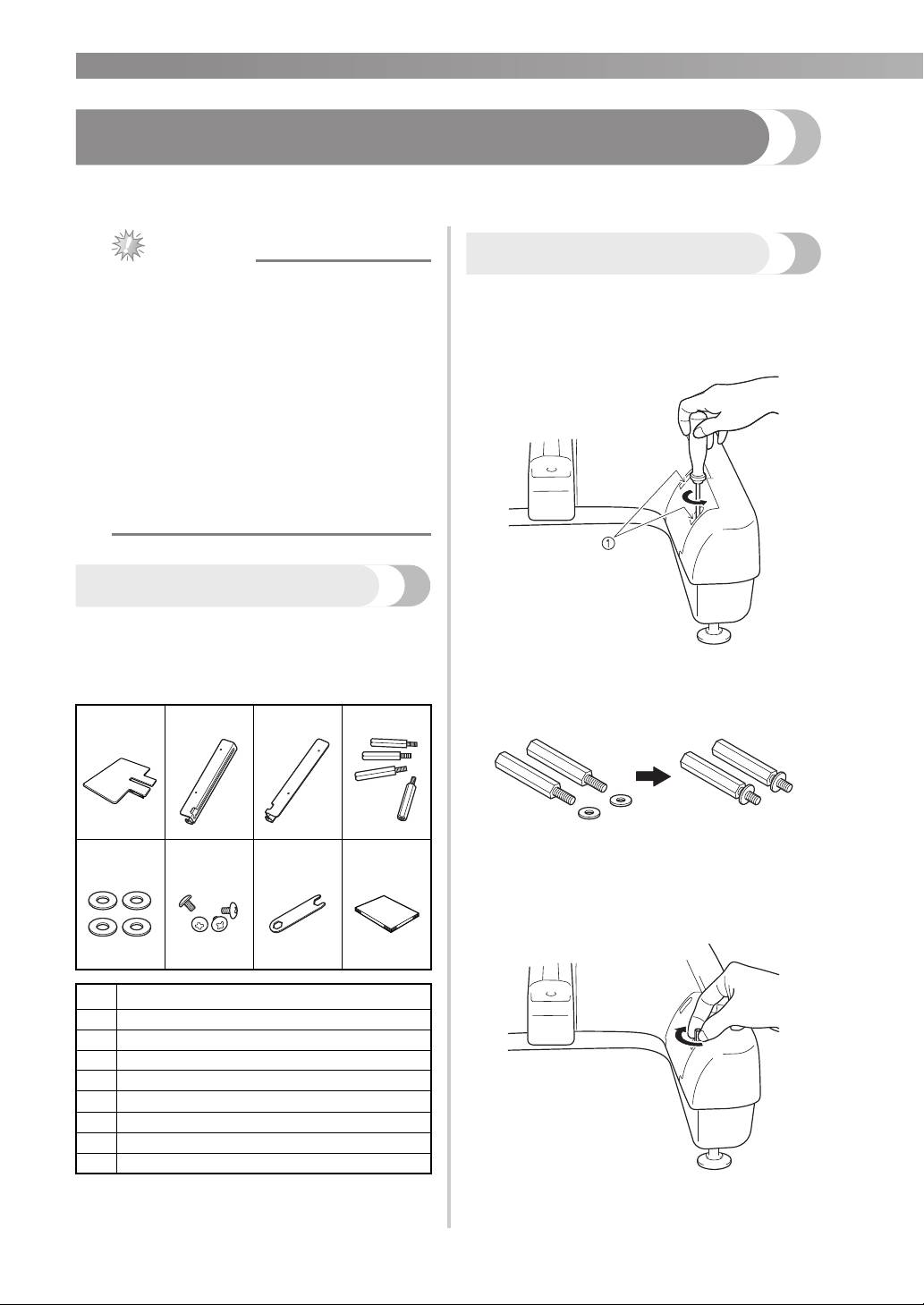 ①