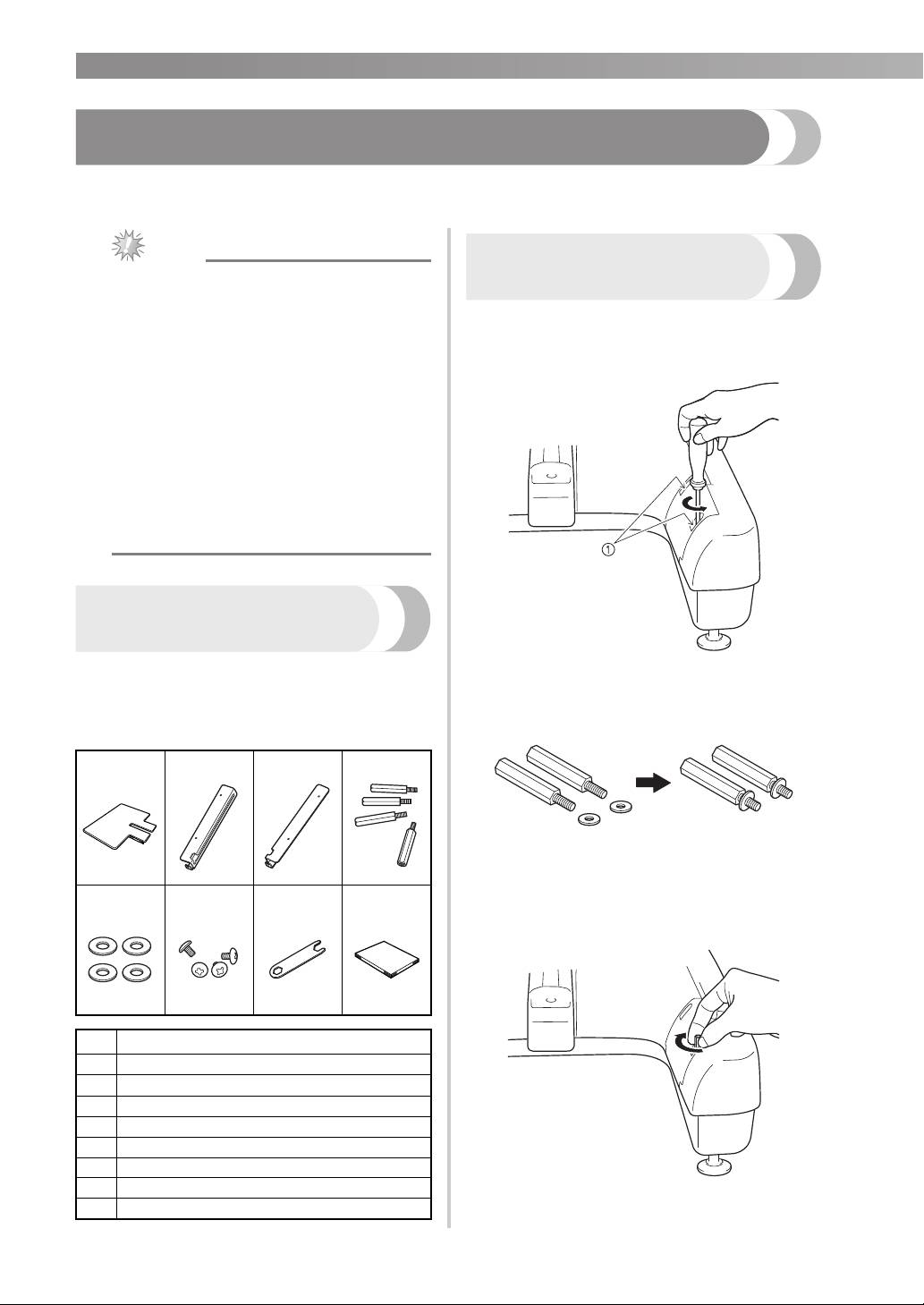 ①