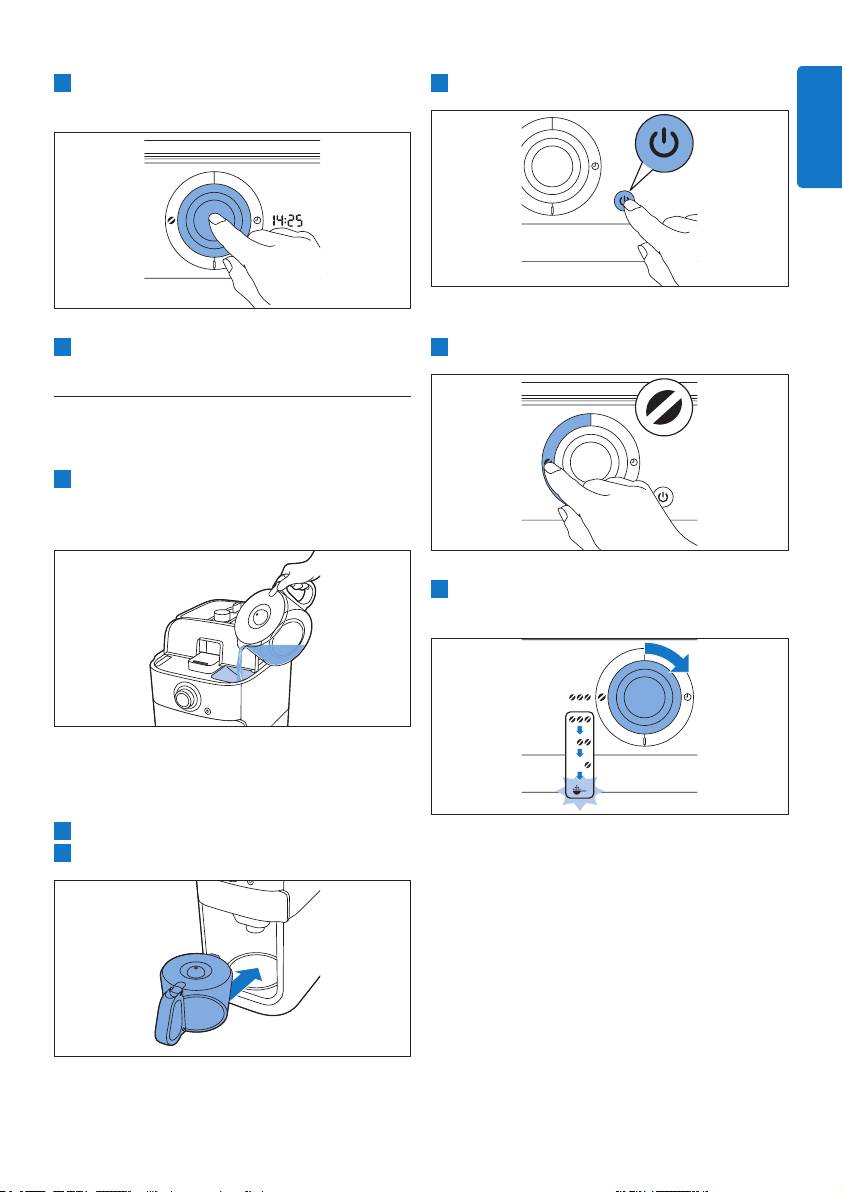 14:25