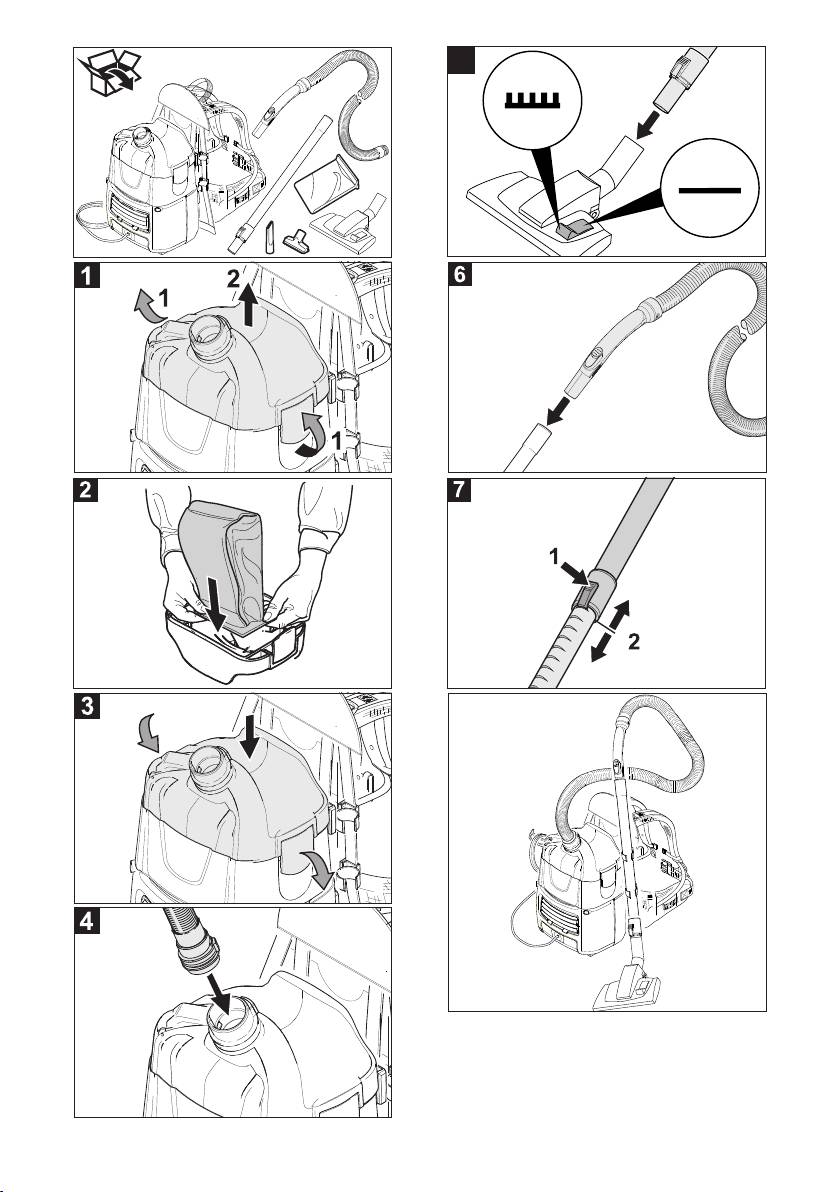 1
1
2
1
2
3
4
6
7
1
2