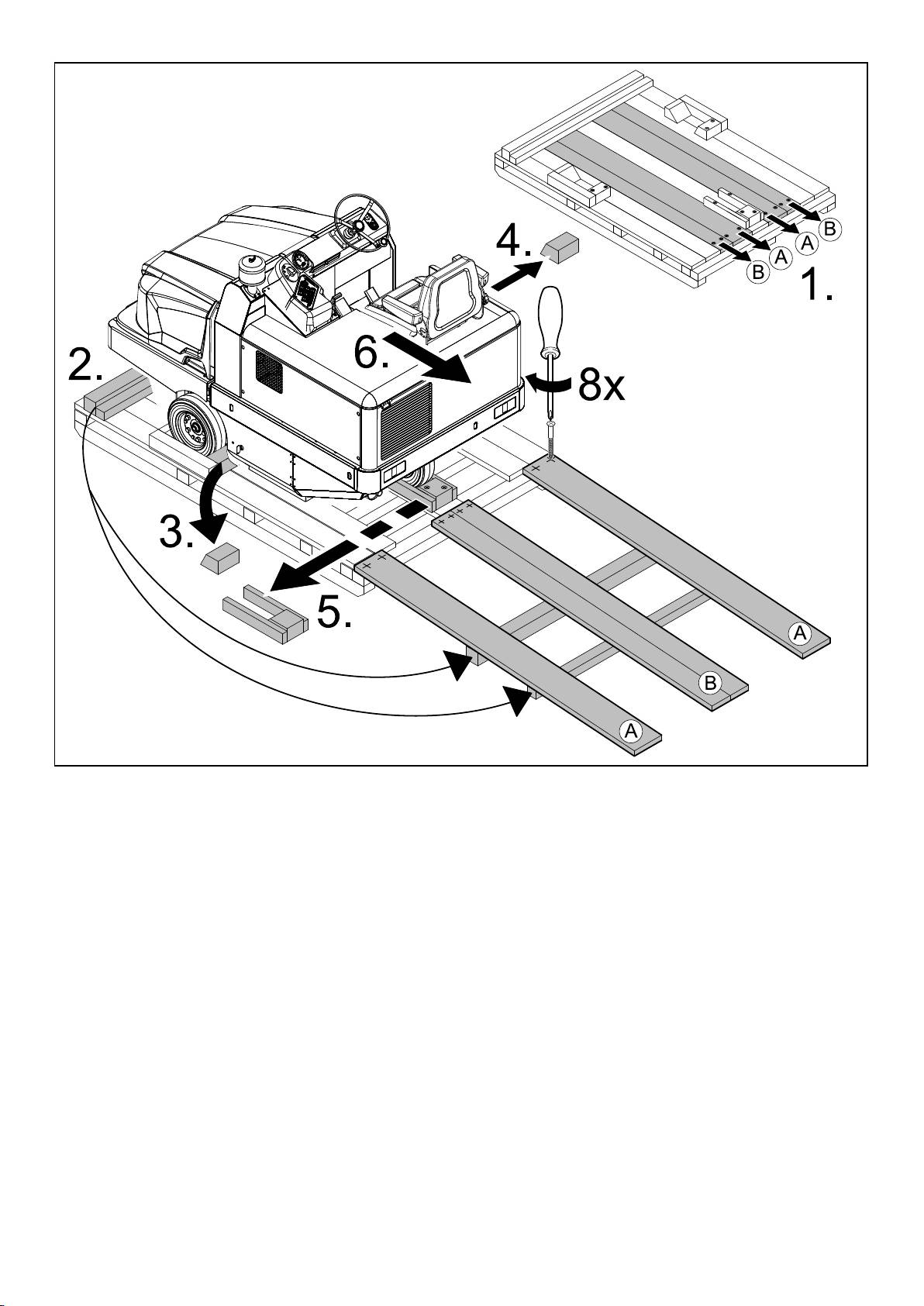 B
A
A
B
1.
4.
6.
8x
2.
3.
5.
A
B
A