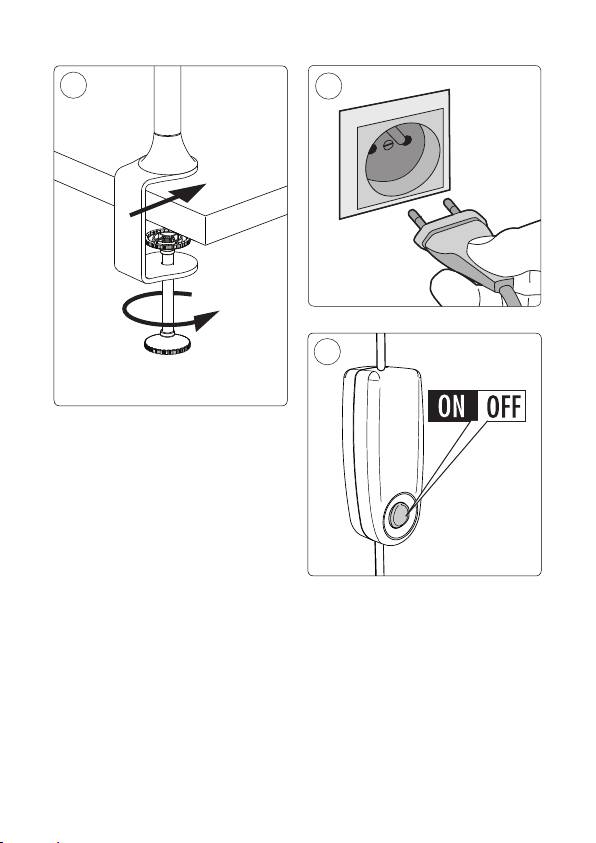 ON OFF