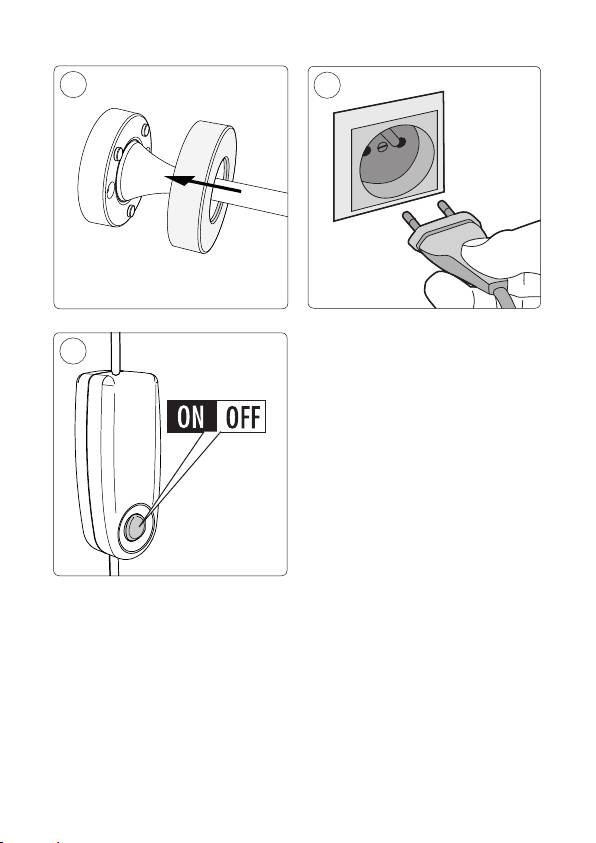 ON OFF