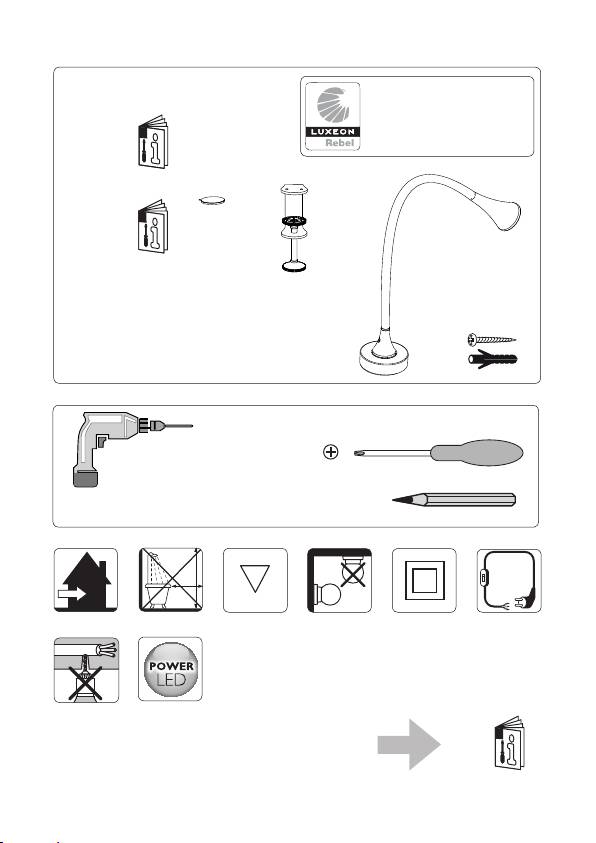 LUXEON
Rebel

POWER
LED