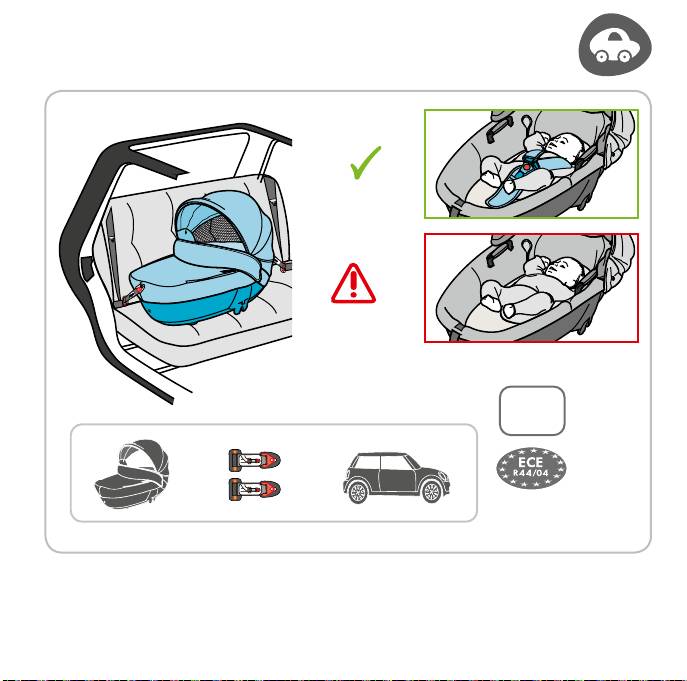 ECE
R44/04