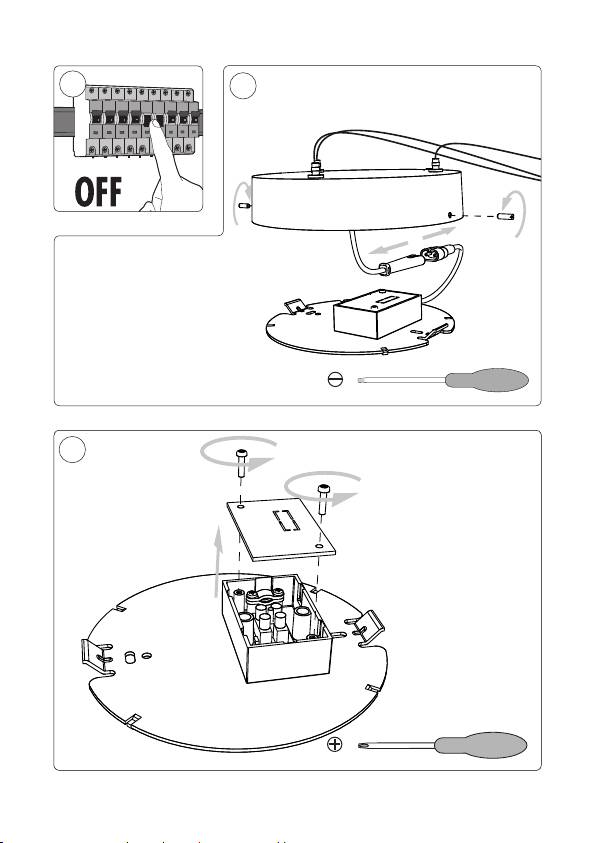 OFF