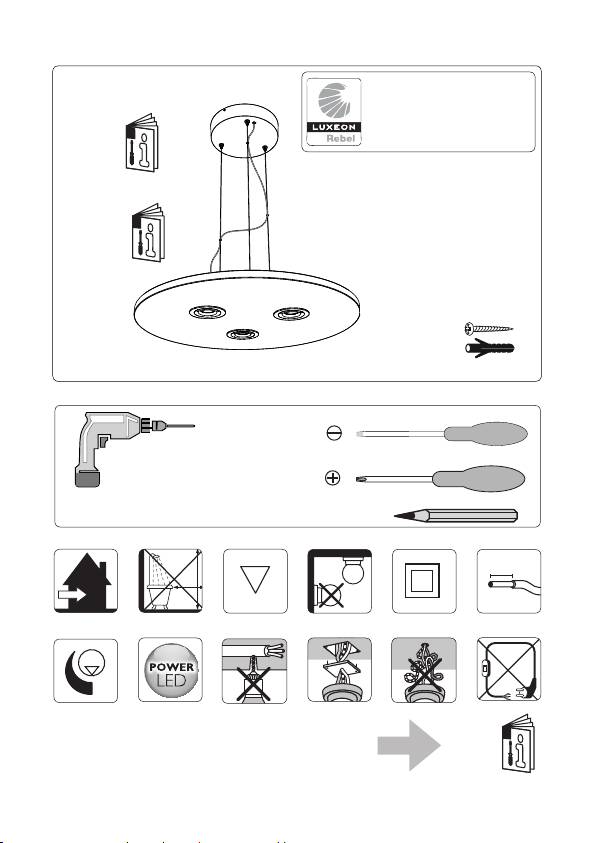 LUXEON
Rebel

POWER
LED