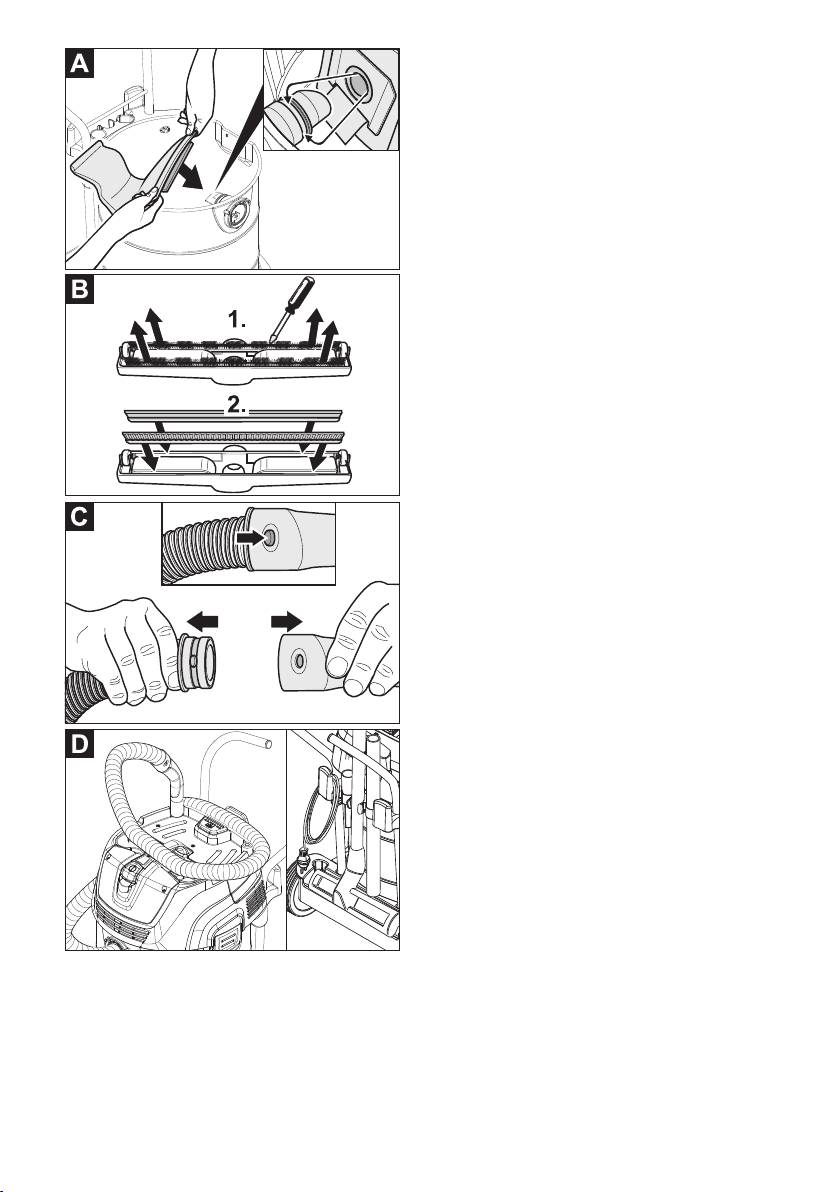 A

B

1.

2.

C

D