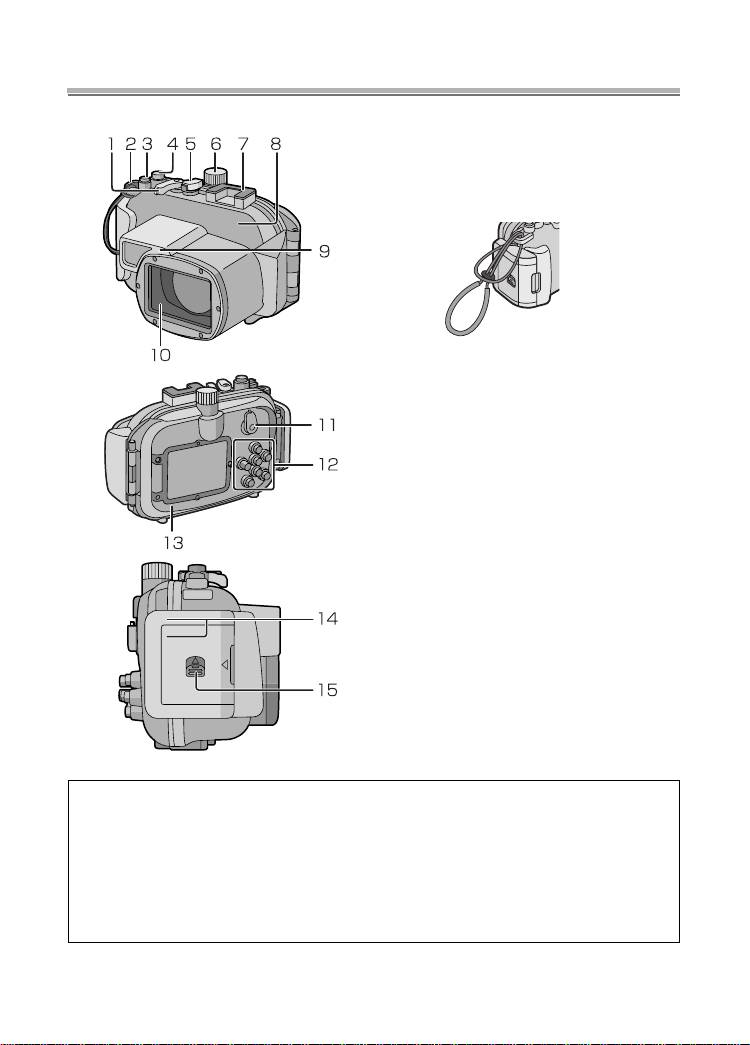 1 2 3 4 5 6 7 8

9

10

11

12

13

14

15