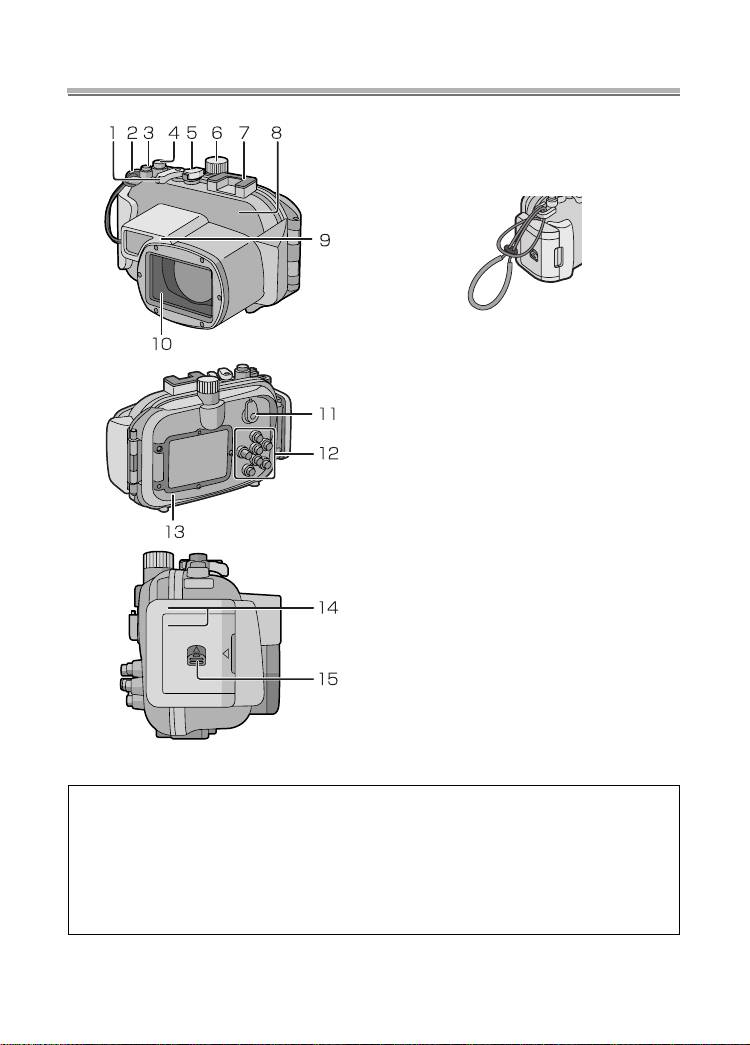 1 2 3 4 5 6 7 8

9

10

11

12

13

14

15