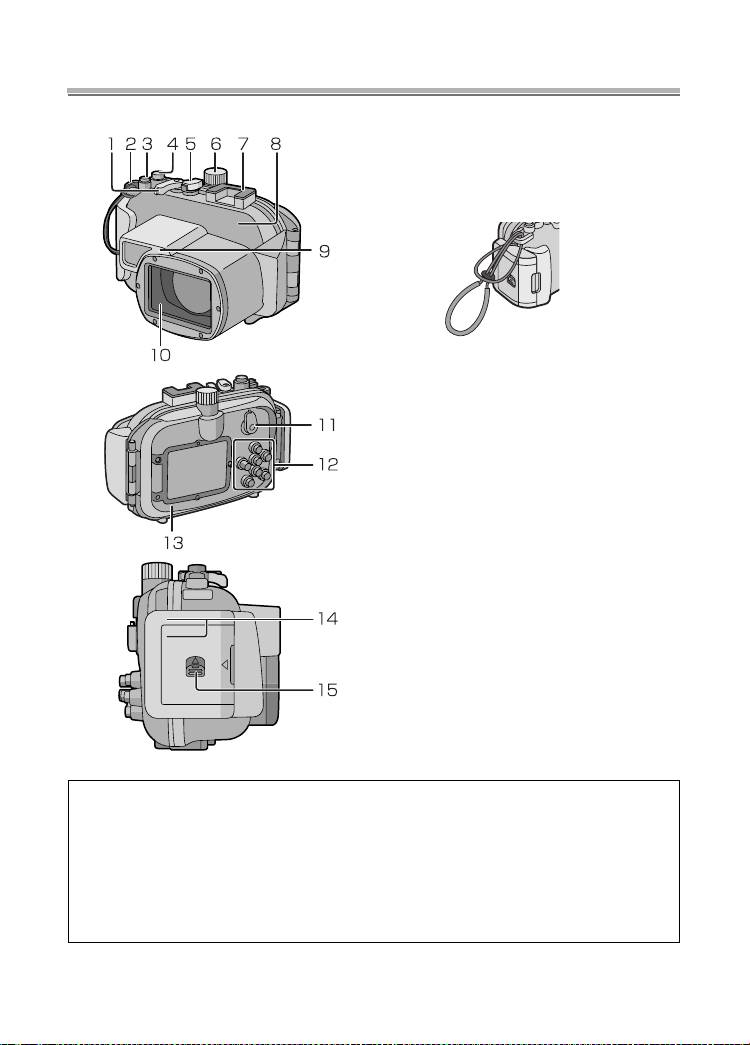 1 2 3 4 5 6 7 8

9

10

11

12

13

14

15