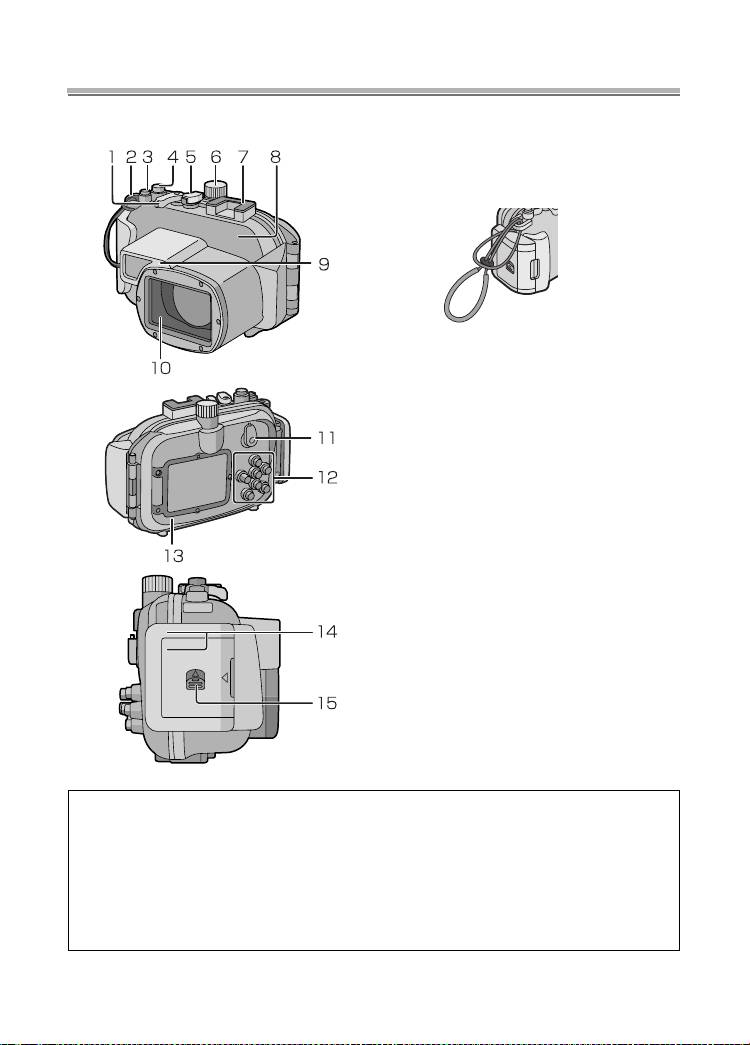 1 2 3 4 5 6 7 8

9

10

11

12

13

14

15